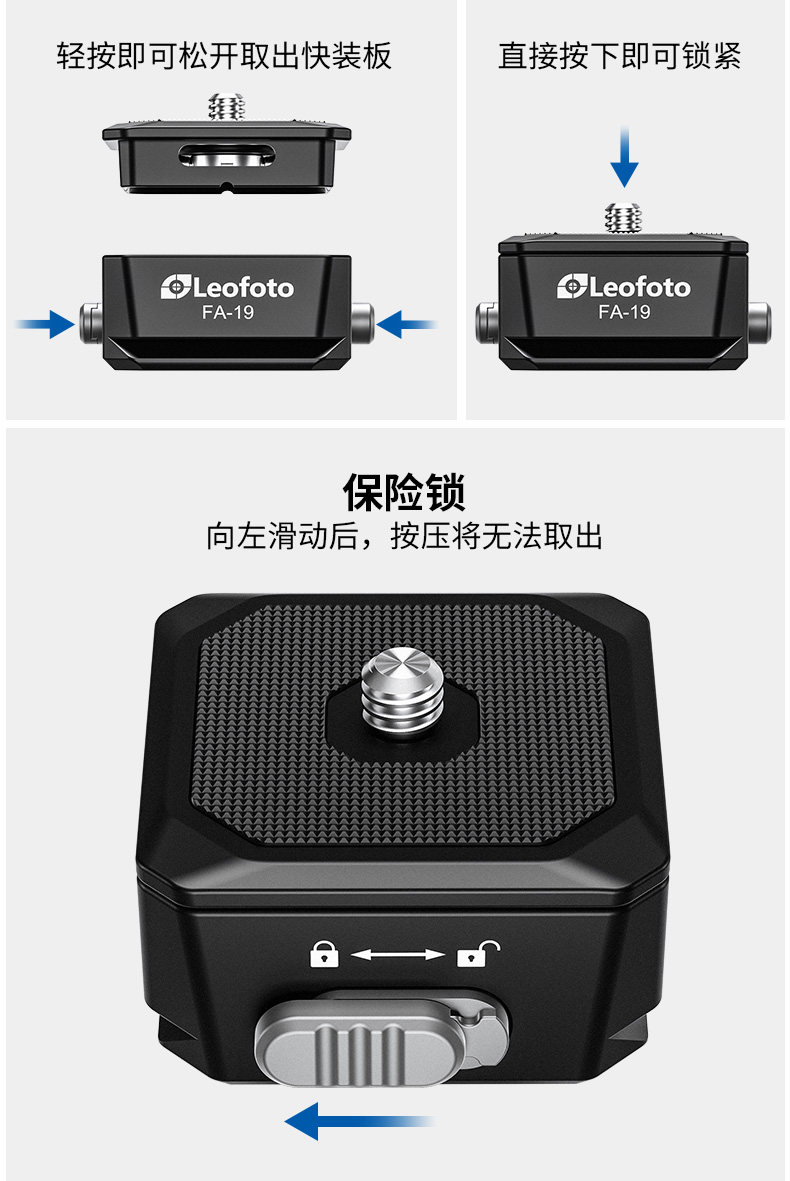 轻按即可松开取出快装板

Leofoto
FA-19

直接按下即可锁紧

Leofoto
FA-19

保险锁
向左滑动后，按压将无法取出