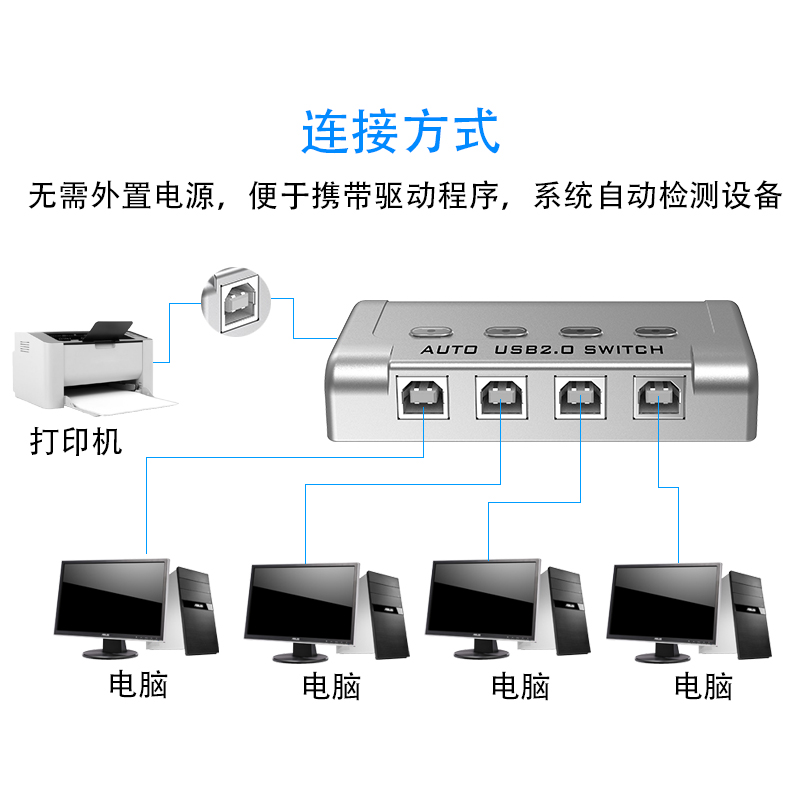 连接方式

无需外置电源，便于携带驱动程序，系统自动检测设备

AUTO USB2.0 SWITCH

打印机

电脑 电脑 电脑 电脑