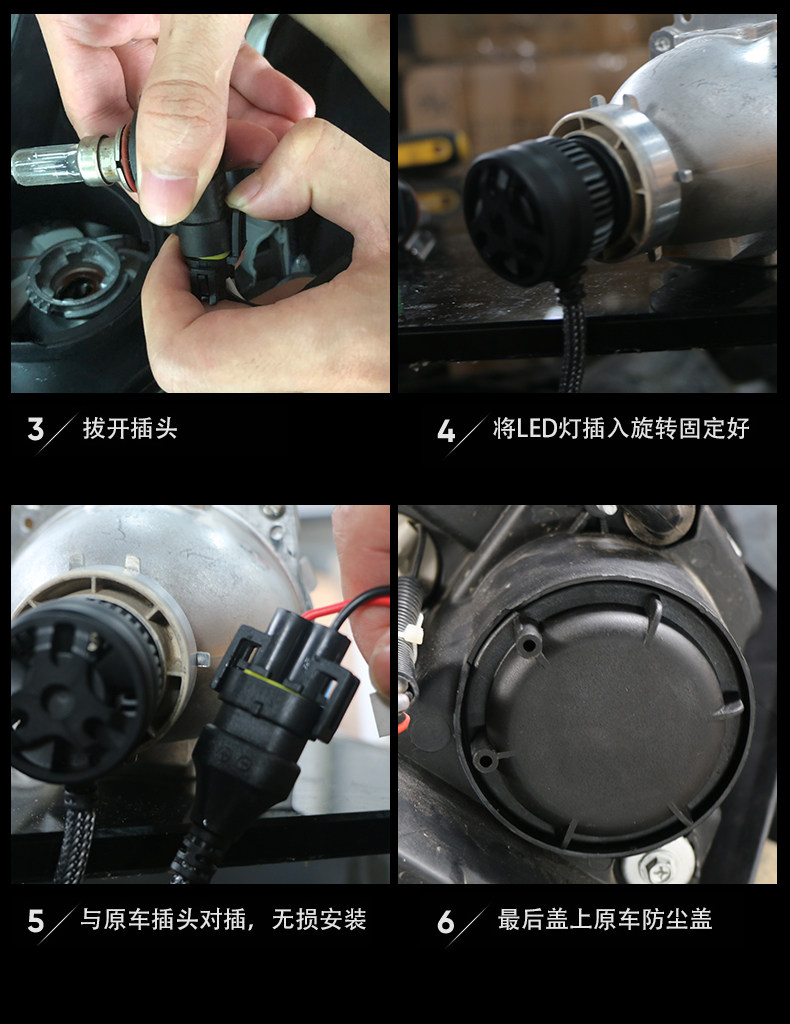 3 拔开插头

4 将LED灯插入旋转固定好

5 与原车插头对插，无损安装

6 最后盖上原车防尘盖