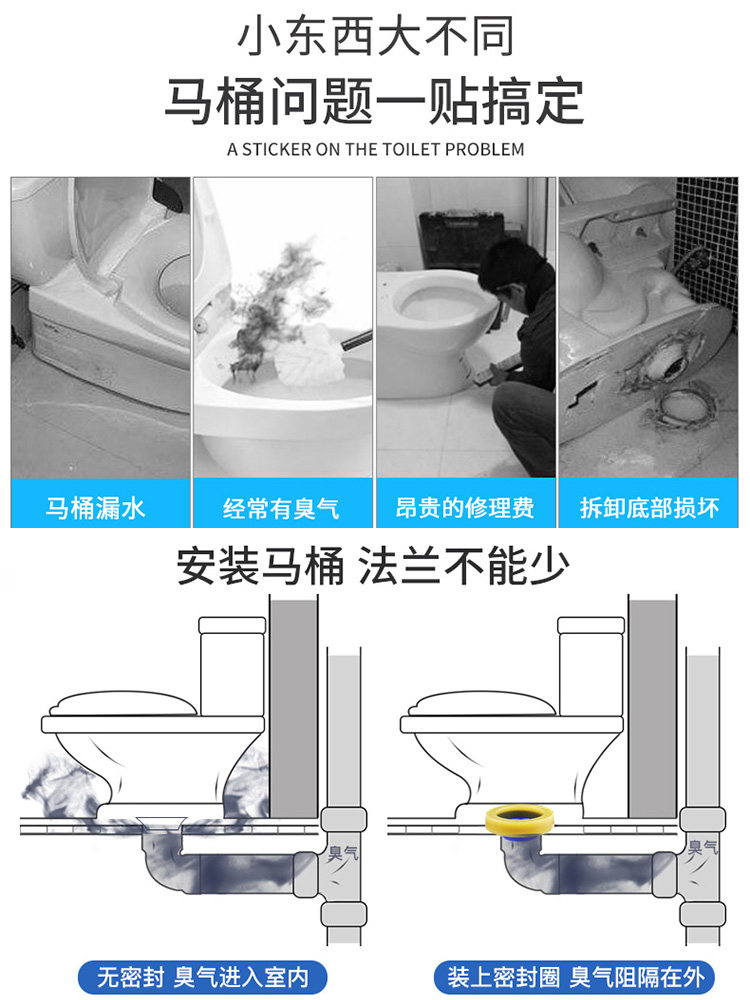 小东西大不同

马桶问题一贴搞定

A STICKER ON THE TOILET PROBLEM

马桶漏水

经常有臭气

昂贵的修理费

拆卸底部损坏

安装马桶 法兰不能少

臭气

臭气

无密封 臭气进入室内

装上密封圈 臭气阻隔在外