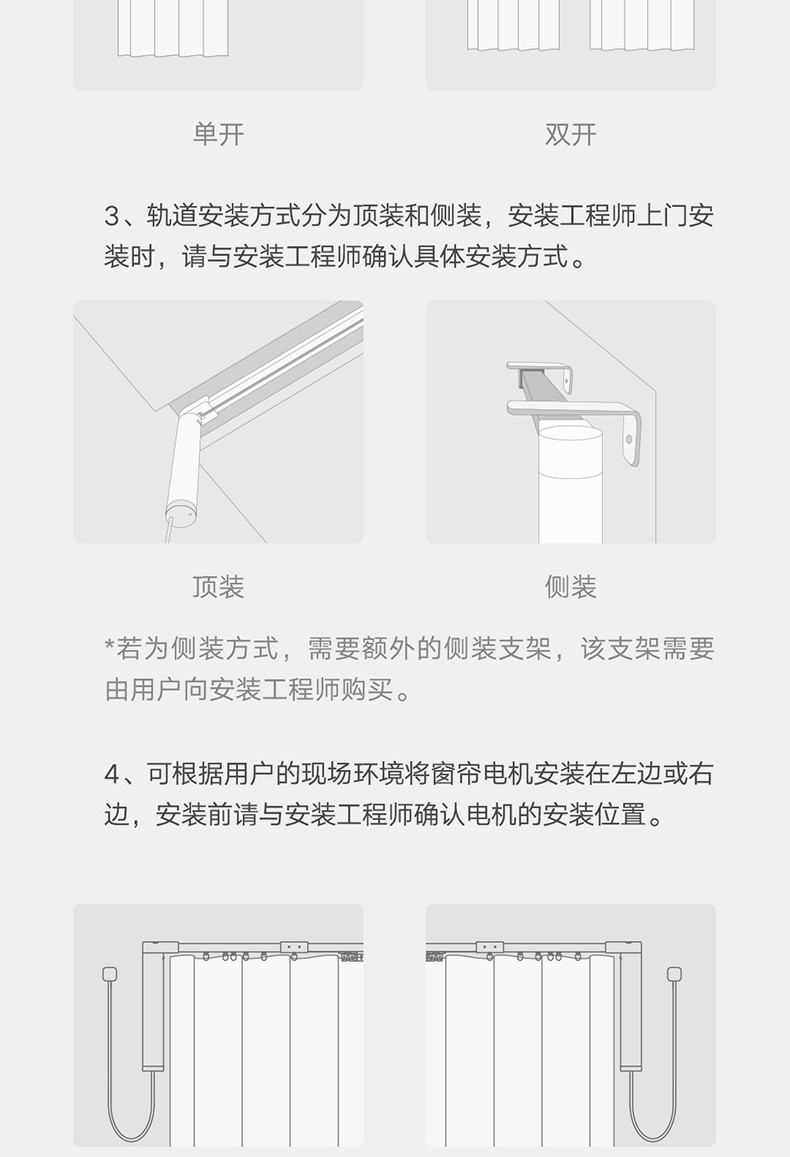 单开

双开

3、轨道安装方式分为顶装和侧装，安装工程师上门安装时，请与安装工程师确认具体安装方式。

顶装

侧装

*若为侧装方式，需要额外的侧装支架，该支架需要由用户向安装工程师购买。

4、可根据用户的现场环境将窗帘电机安装在左边或右边，安装前请与安装工程师确认电机的安装位置。