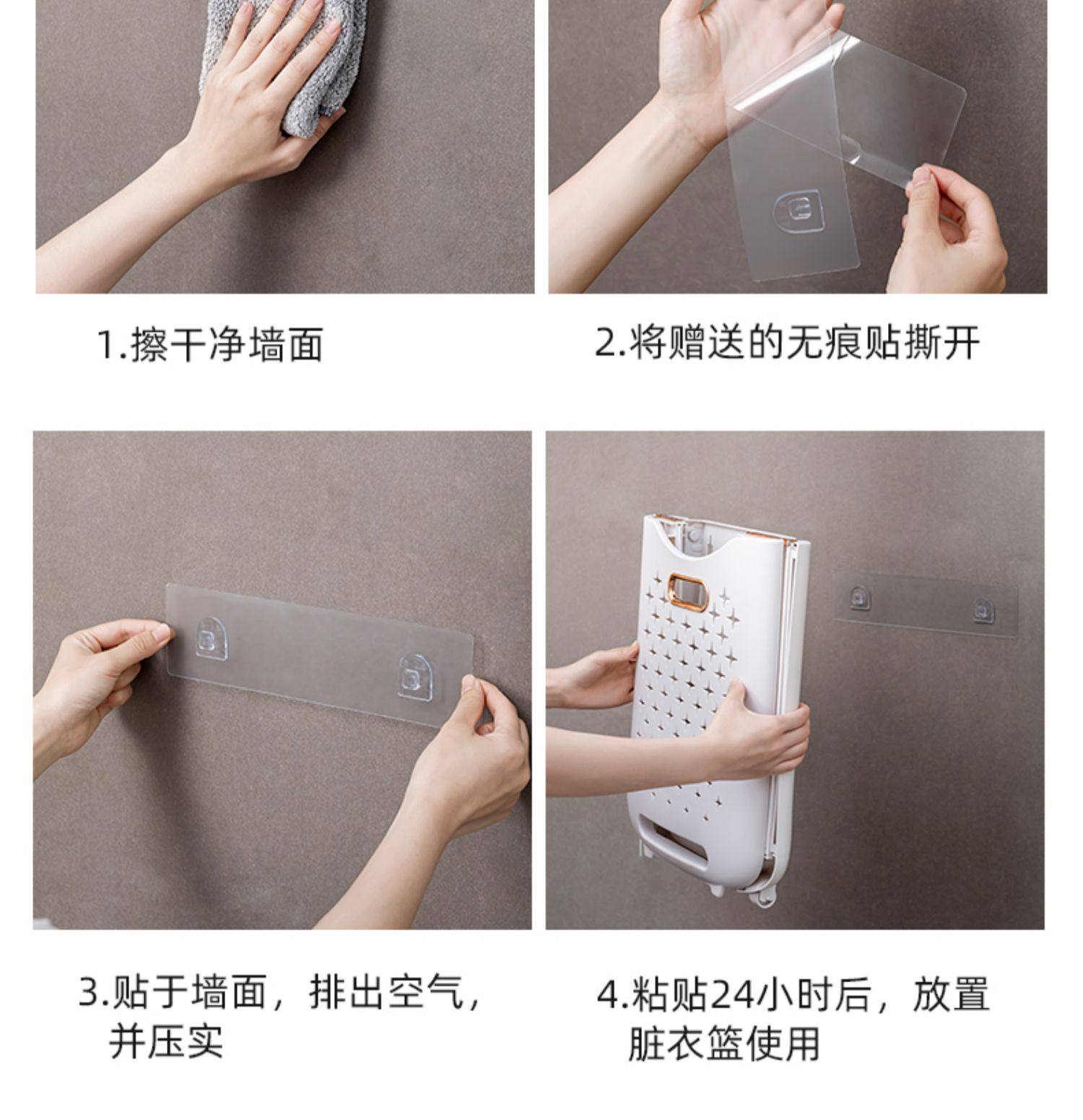 1.擦干净墙面

2.将赠送的无痕贴撕开

3.贴于墙面，排出空气，并压实

4.粘贴24小时后，放置脏衣篮使用