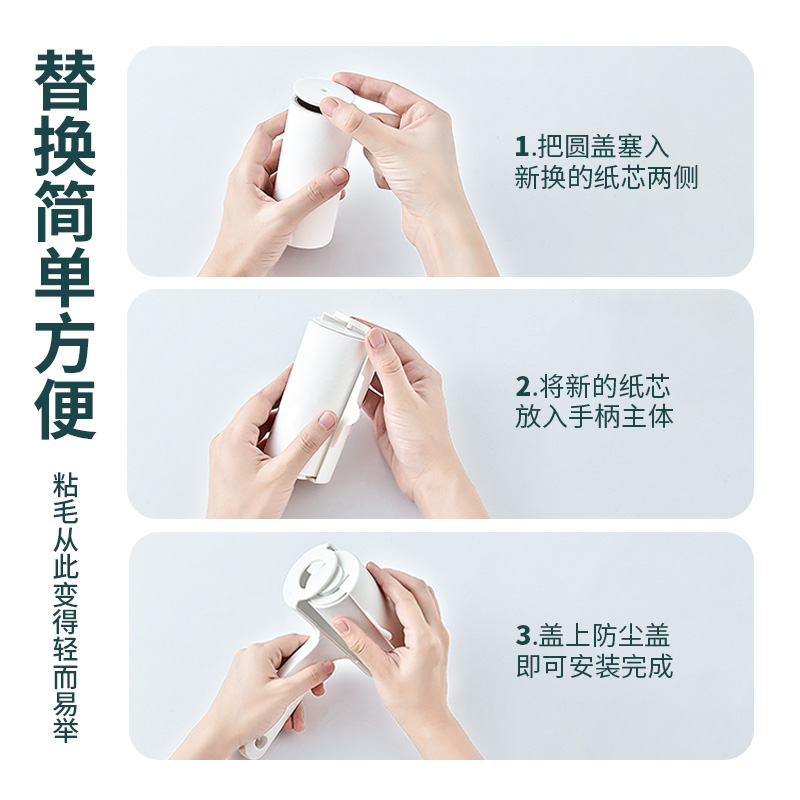 替换简单方便

粘毛从此变得轻而易举

1.把圆盖塞入新换的纸芯两侧

2.将新的纸芯放入手柄主体

3.盖上防尘盖即可安装完成