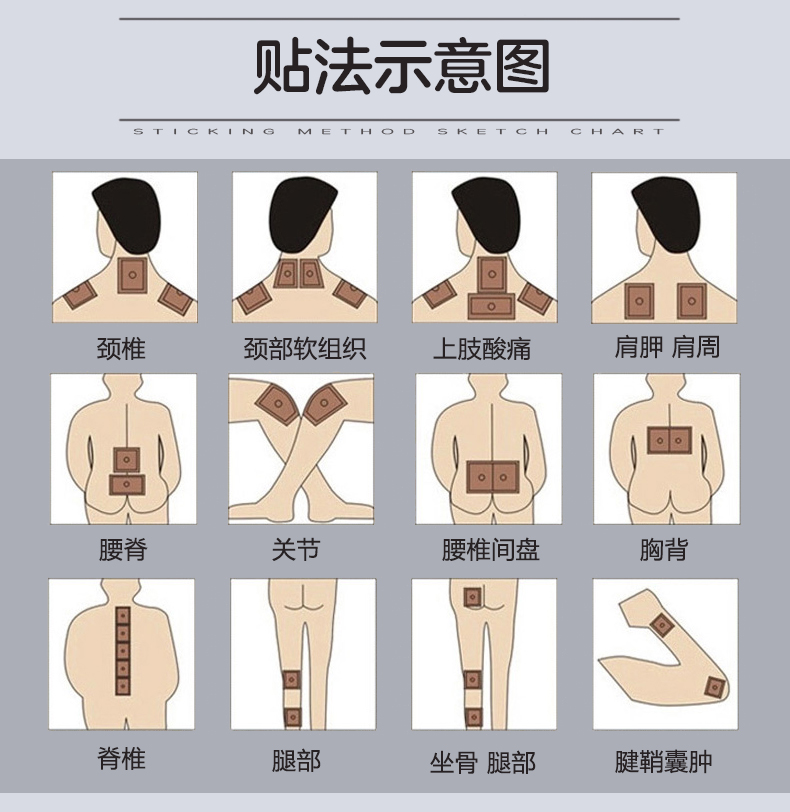 贴法示意图

STICKING METHOD SKETCH CHART

颈椎

颈部软组织

上肢酸痛

肩胛 肩周

腰脊

关节

腰椎间盘

胸背

脊椎

腿部

坐骨 腿部

腱鞘囊肿