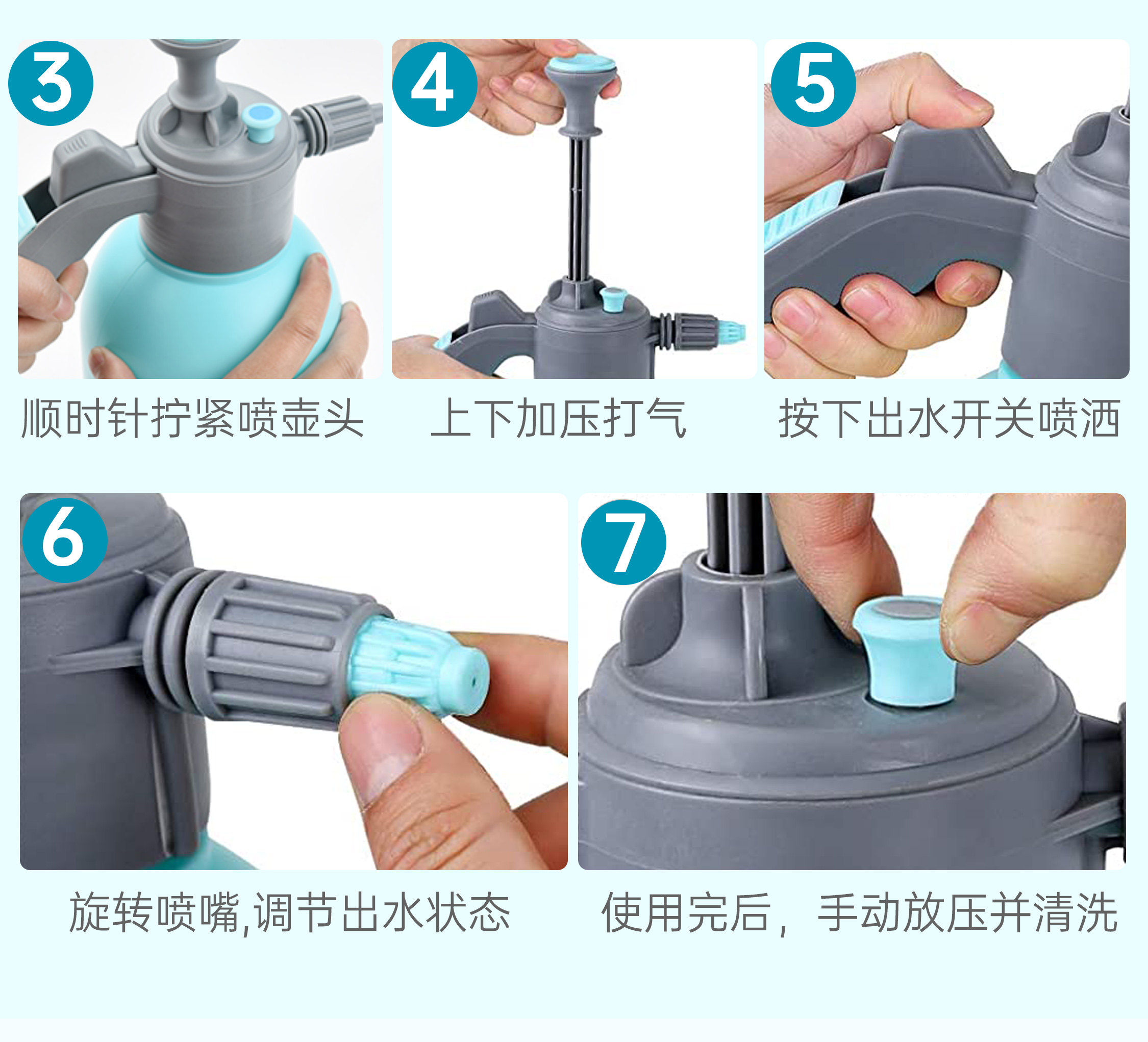 3
顺时针拧紧喷壶头

4
上下加压打气

5
按下出水开关喷洒

6
旋转喷嘴,调节出水状态

7
使用完后，手动放压并清洗