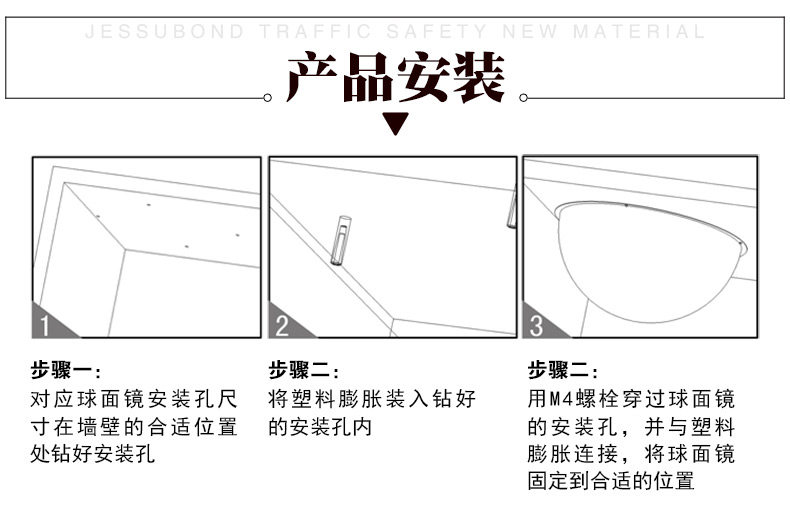 JESSUBOND TRAFFIC SAFETY NEW MATERIAL

产品安装

1

2

3

步骤一：
对应球面镜安装孔尺寸在墙壁的合适位置处钻好安装孔

步骤二：
将塑料膨胀装入钻好的安装孔内

步骤二：
用M4螺栓穿过球面镜的安装孔，并与塑料膨胀连接，将球面镜固定到合适的位置