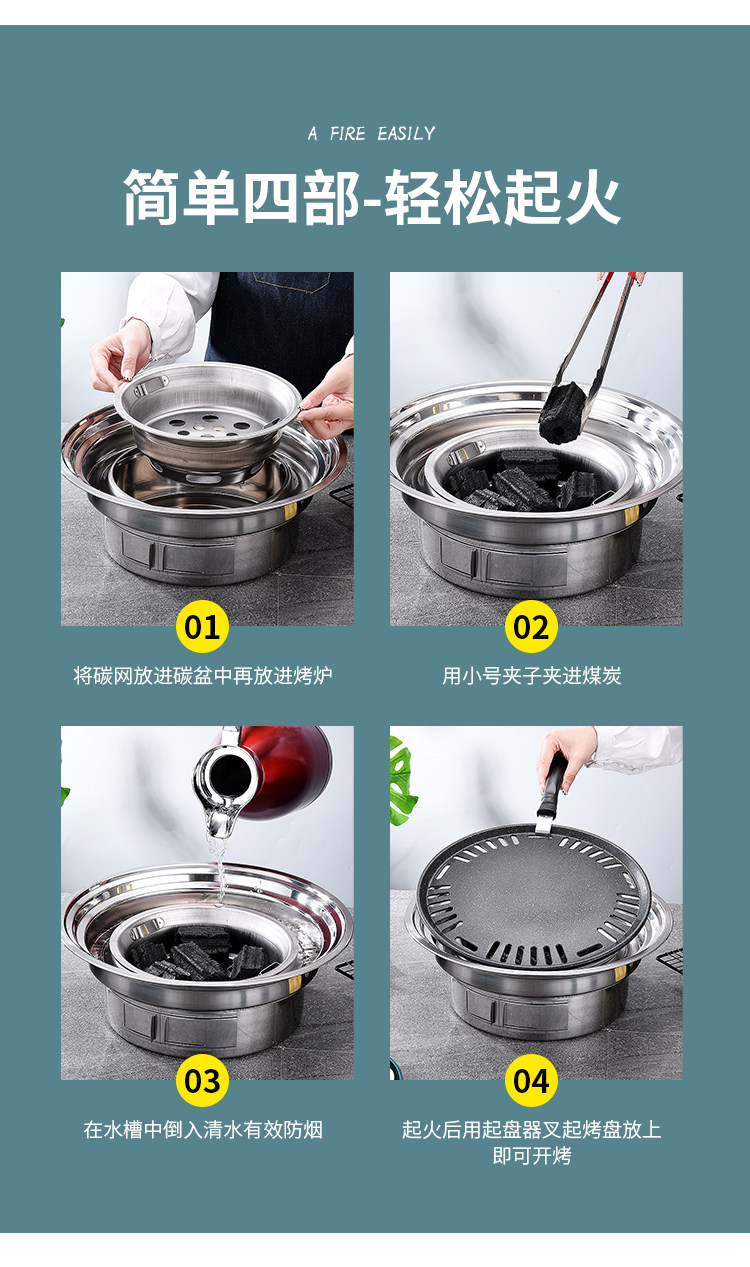 A FIRE EASILY

简单四部-轻松起火

01

将碳网放进碳盆中再放进烤炉

02

用小号夹子夹进煤炭

03

在水槽中倒入清水有效防烟

04

起火后用起盘器叉起烤盘放上即可开烤