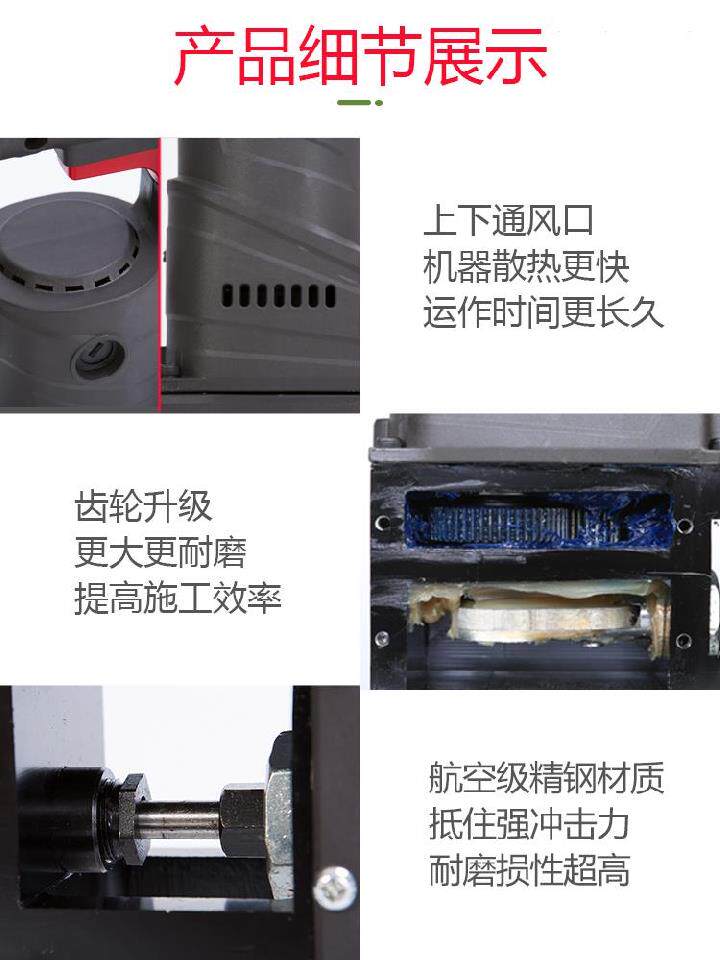 产品细节展示

上下通风口
机器散热更快
运作时间更长久

齿轮升级
更大更耐磨
提高施工效率

航空级精钢材质
抵住强冲击力
耐磨损性超高