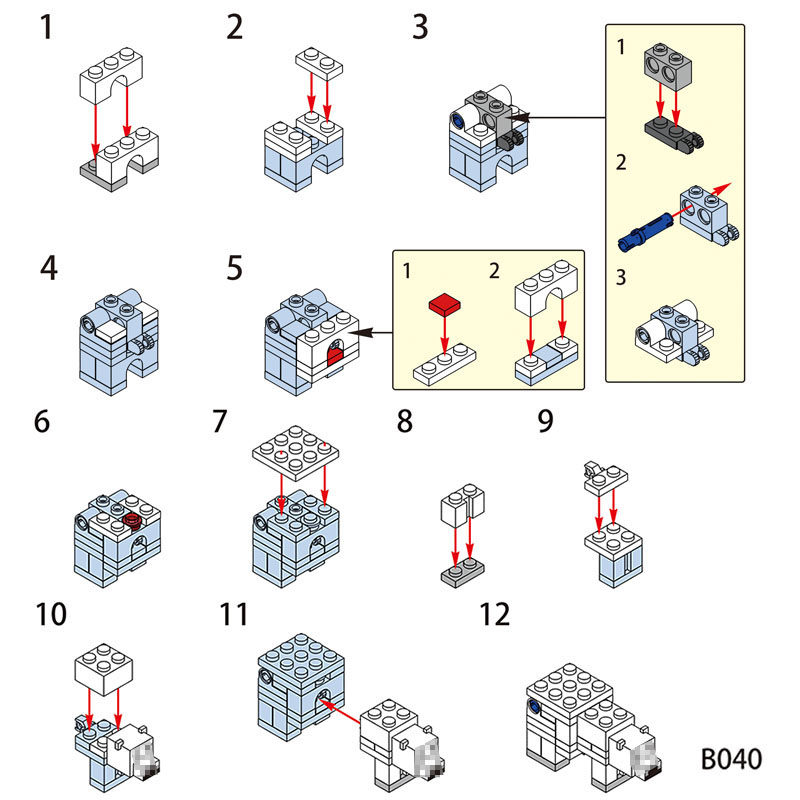 1

2

3

1

2

3

4

5

1

2

6

7

8

9

10

11

12

B040