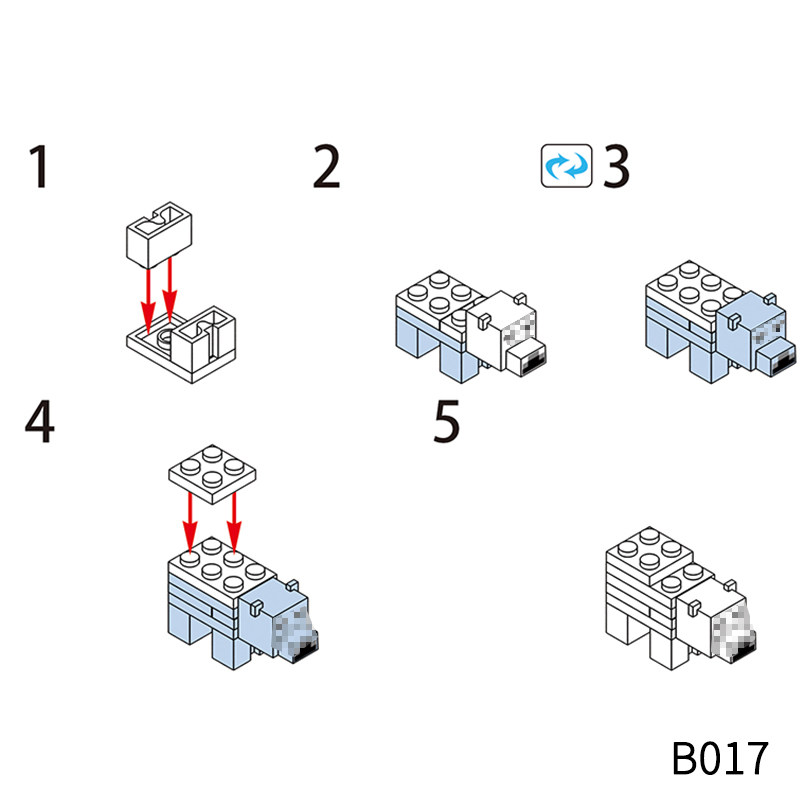 1

2

3

4

5

B017