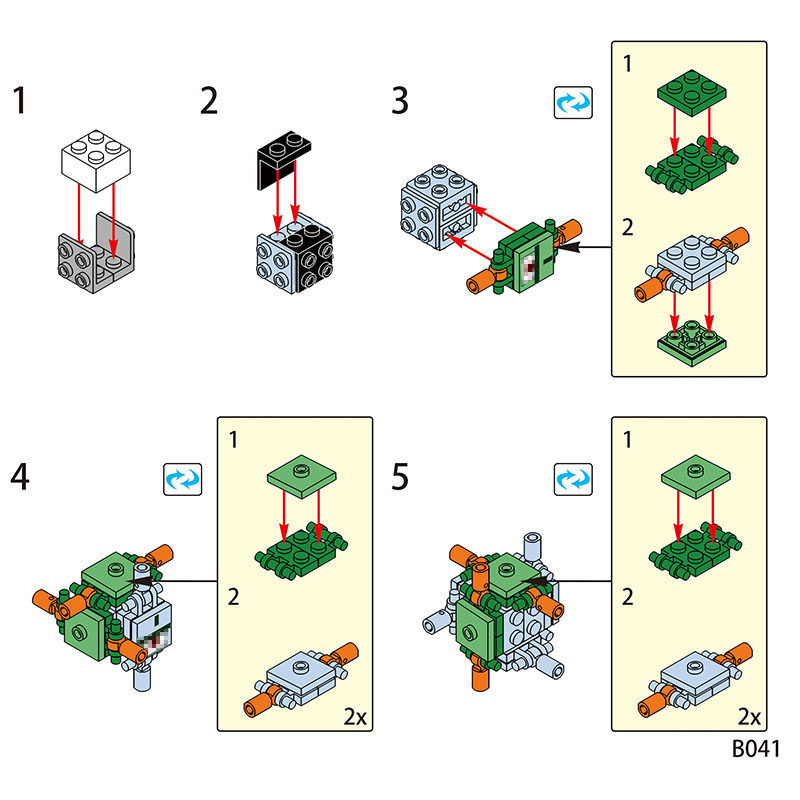 1

2

3

1

2

4

1

2

2x

5

1

2

2x

B041