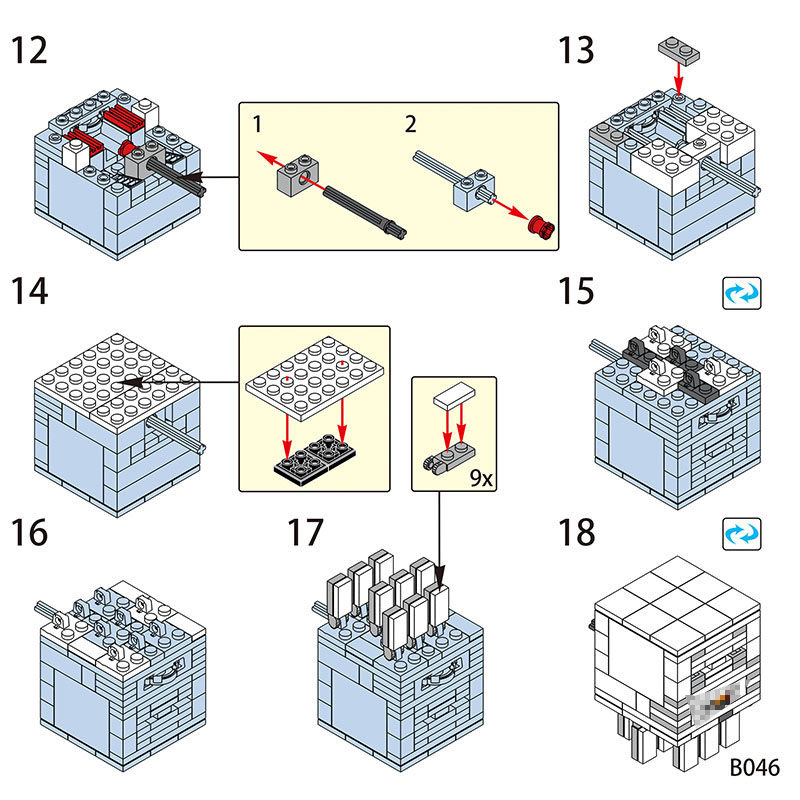 12

1

2

13

14

15

9x

16

17

18

B046