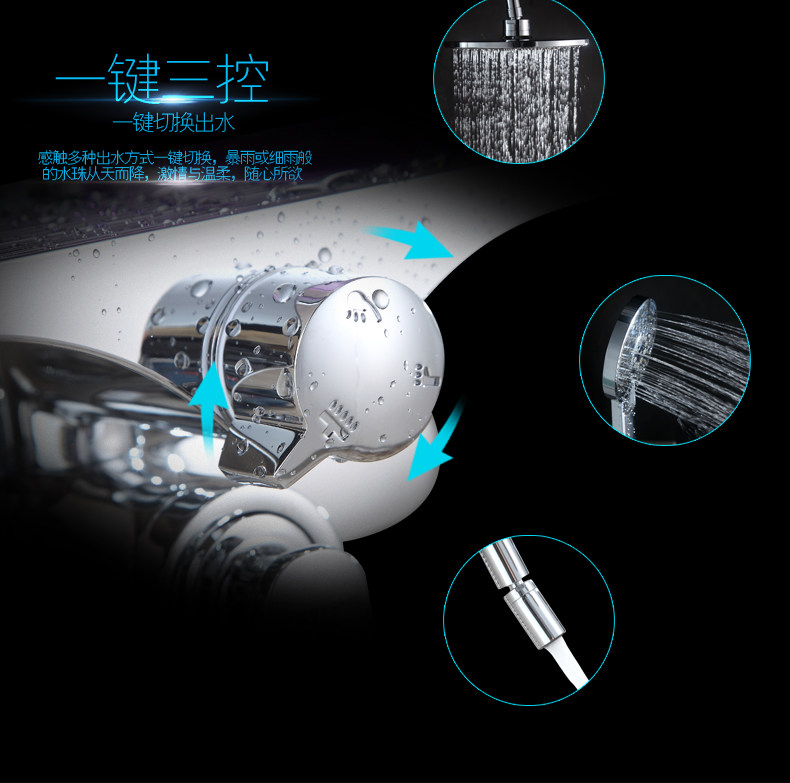 一键三控

一键切换出水

感触多种出水方式一键切换，暴雨或细雨般的水珠从天而降，激情与温柔，随心所欲