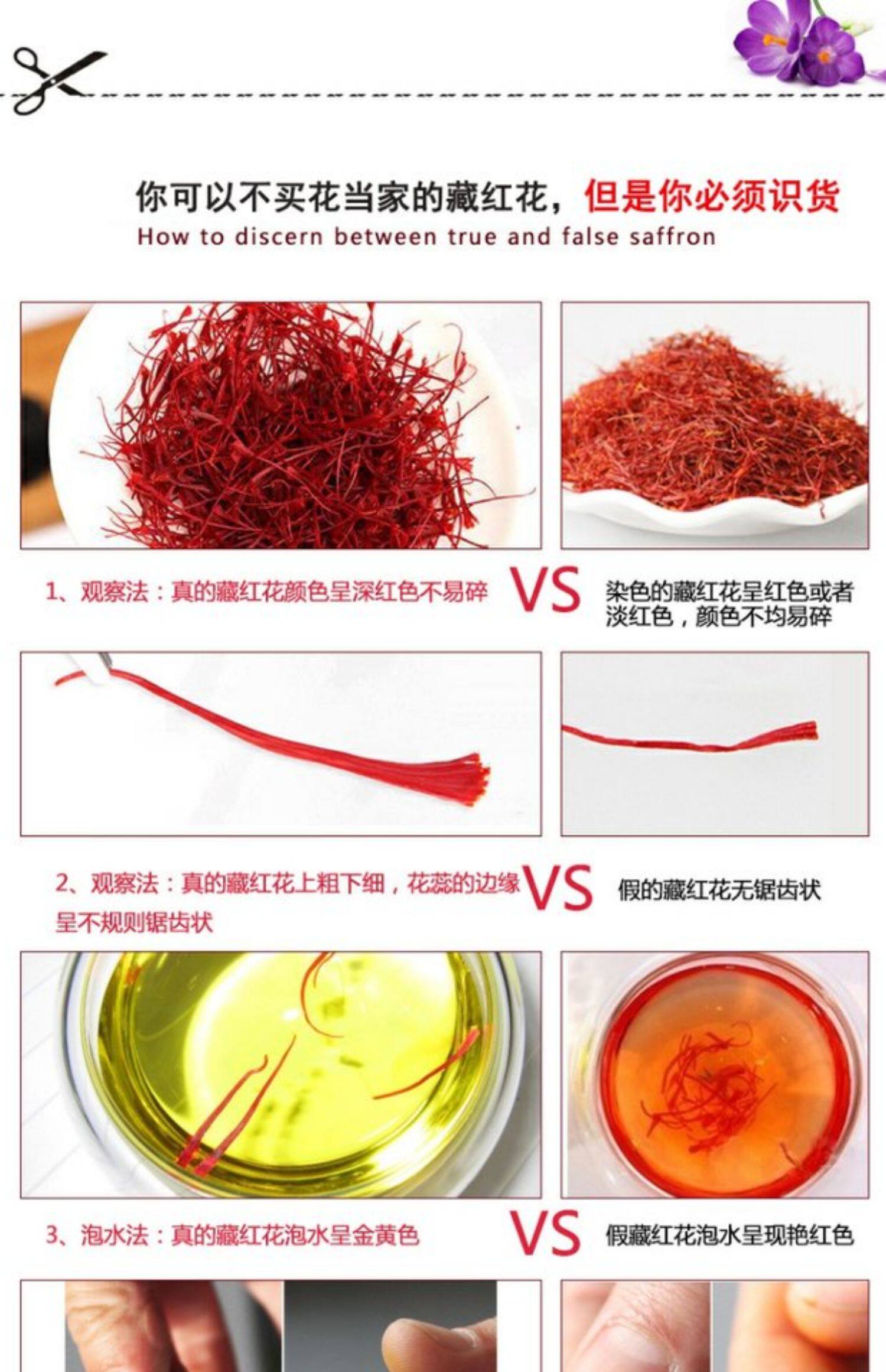 你可以不买花当家的藏红花，但是你必须识货
How to discern between true and false saffron

1、观察法：真的藏红花颜色呈深红色不易碎 VS 染色的藏红花呈红色或者淡红色，颜色不均易碎

2、观察法：真的藏红花上粗下细，花蕊的边缘呈不规则锯齿状 VS 假的藏红花无锯齿状

3、泡水法：真的藏红花泡水呈金黄色 VS 假藏红花泡水呈现艳红色