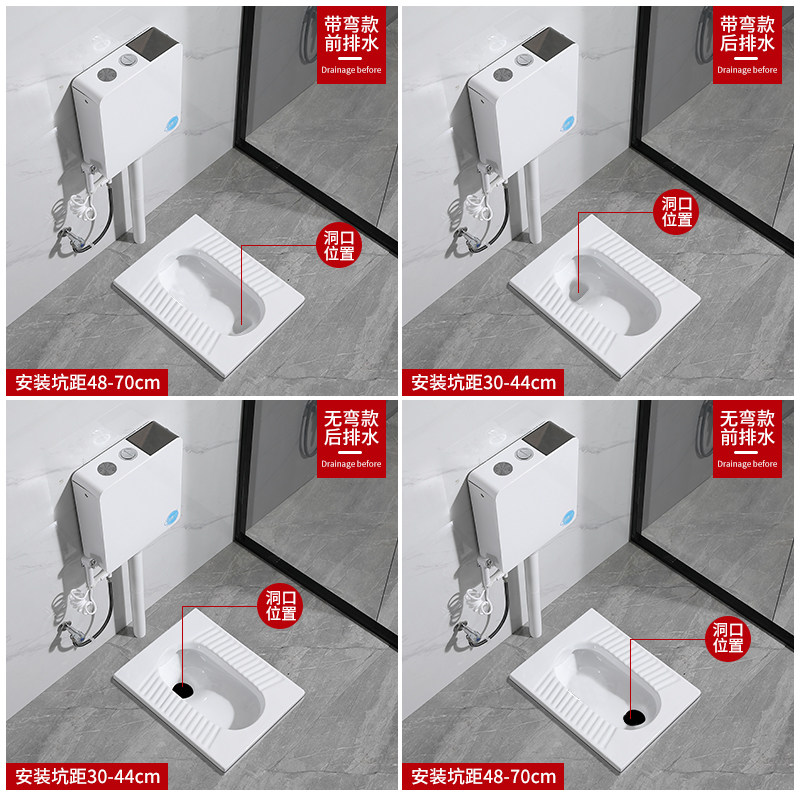 带弯款
前排水
Drainage before

洞口
位置

安装坑距48-70cm

带弯款
后排水
Drainage before

洞口
位置

安装坑距30-44cm

无弯款
后排水
Drainage before

洞口
位置

安装坑距30-44cm

无弯款
前排水
Drainage before

洞口
位置

安装坑距48-70cm