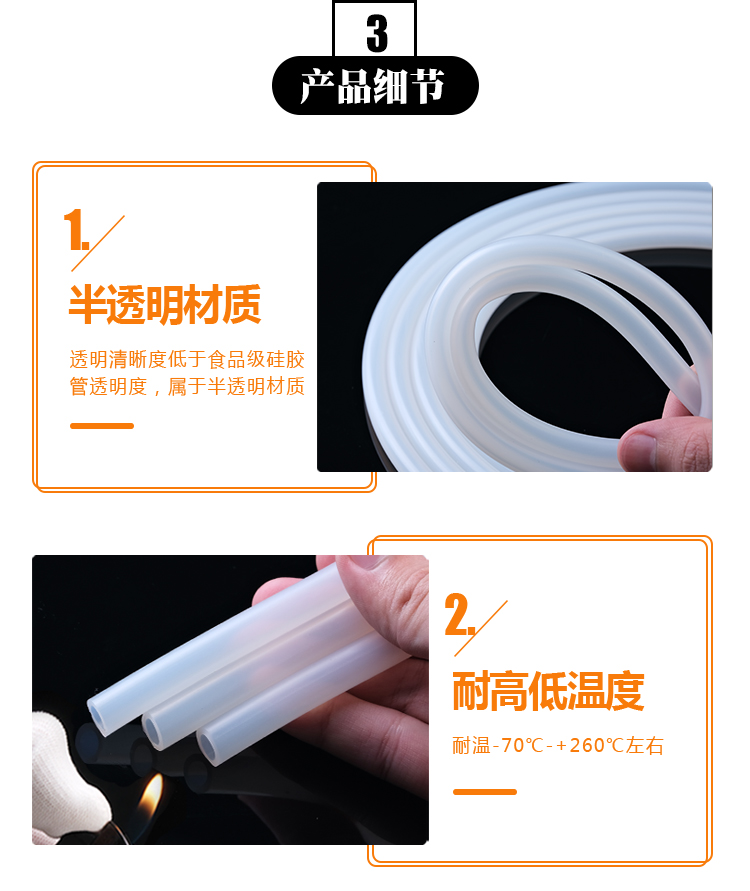 3

产品细节

1.

半透明材质

透明清晰度低于食品级硅胶管透明度，属于半透明材质

2.

耐高低温度

耐温-70℃-+260℃左右