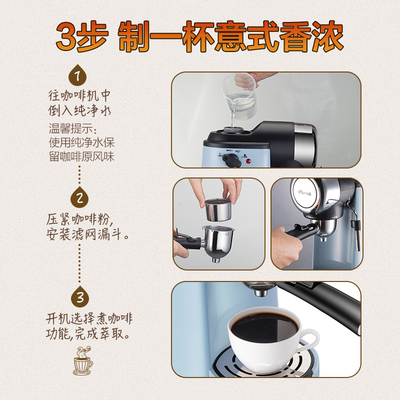 3步 制一杯意式香浓

1
往咖啡机中倒入纯净水
温馨提示:使用纯净水保留咖啡原风味

2
压紧咖啡粉,安装滤网漏斗。

3
开机选择煮咖啡功能,完成萃取。