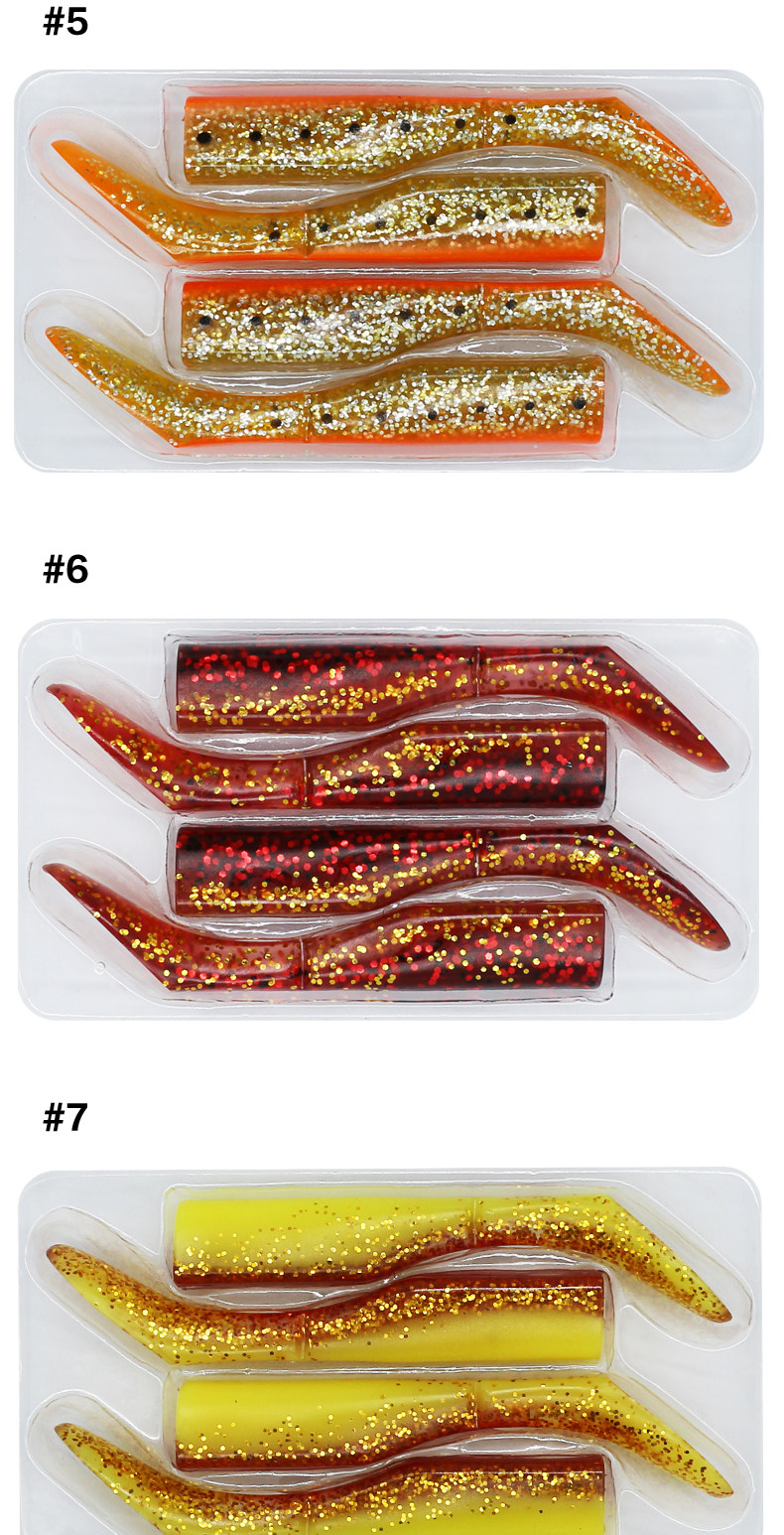 #5

#6

#7