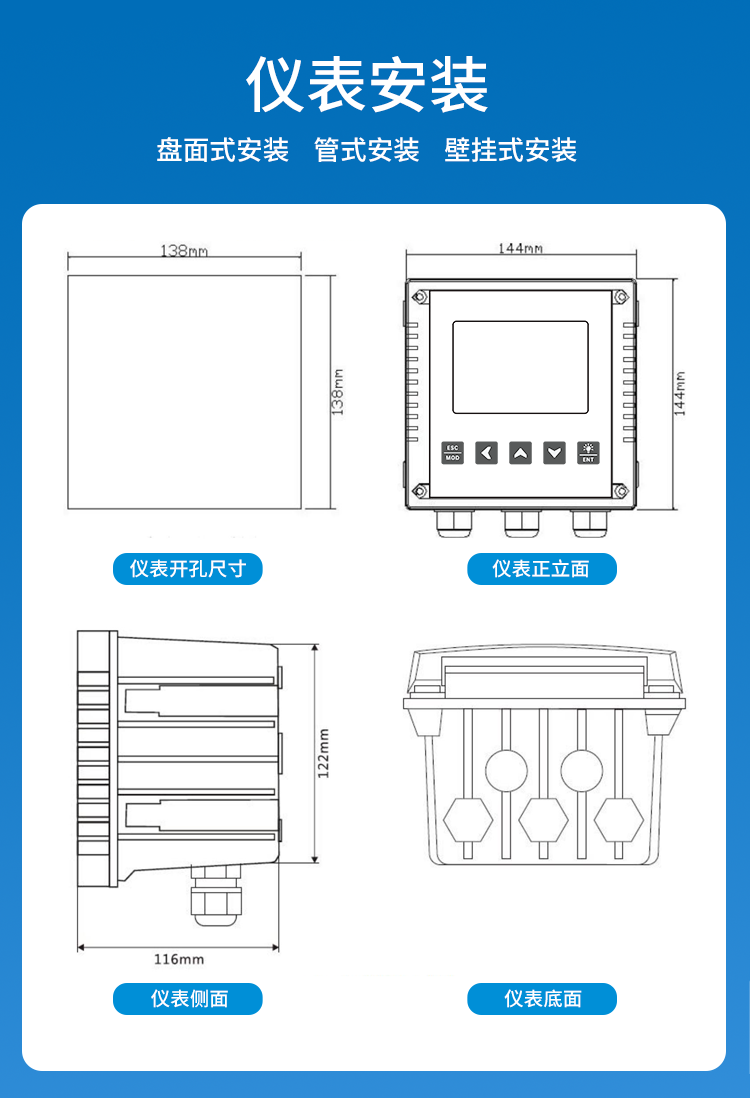 仪表安装

盘面式安装　管式安装　壁挂式安装

138mm

138mm

仪表开孔尺寸

144mm

144mm

ESC MOD

ENT

仪表正立面

122mm

116mm

仪表侧面

仪表底面