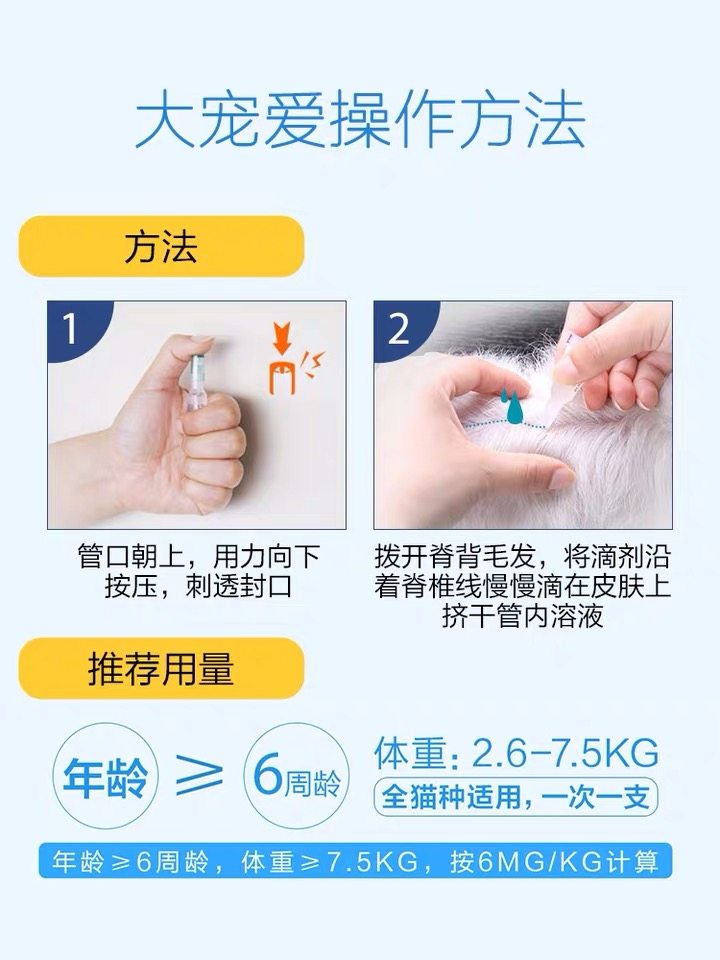 大宠爱操作方法

方法

1

管口朝上，用力向下按压，刺透封口

2

拨开脊背毛发，将滴剂沿着脊椎线慢慢滴在皮肤上挤干管内溶液

推荐用量

年龄 ≥ 6周龄

体重：2.6-7.5KG

全猫种适用，一次一支

年龄≥6周龄，体重≥7.5KG，按6MG/KG计算