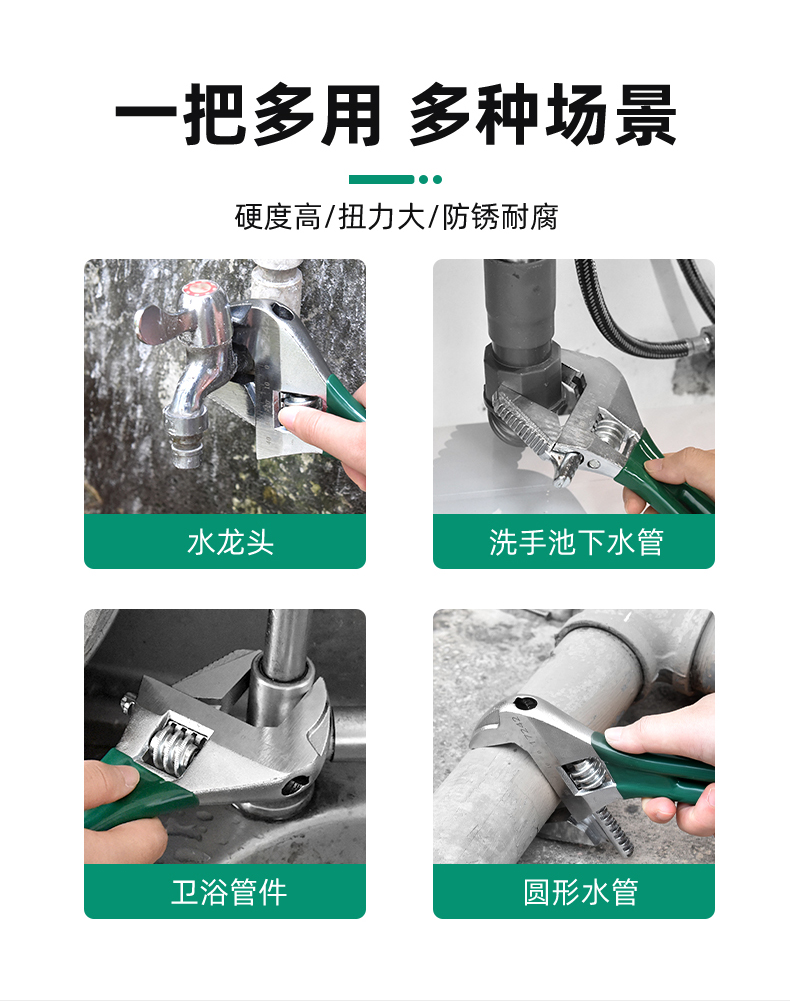 一把多用 多种场景

硬度高/扭力大/防锈耐腐

水龙头

洗手池下水管

卫浴管件

圆形水管