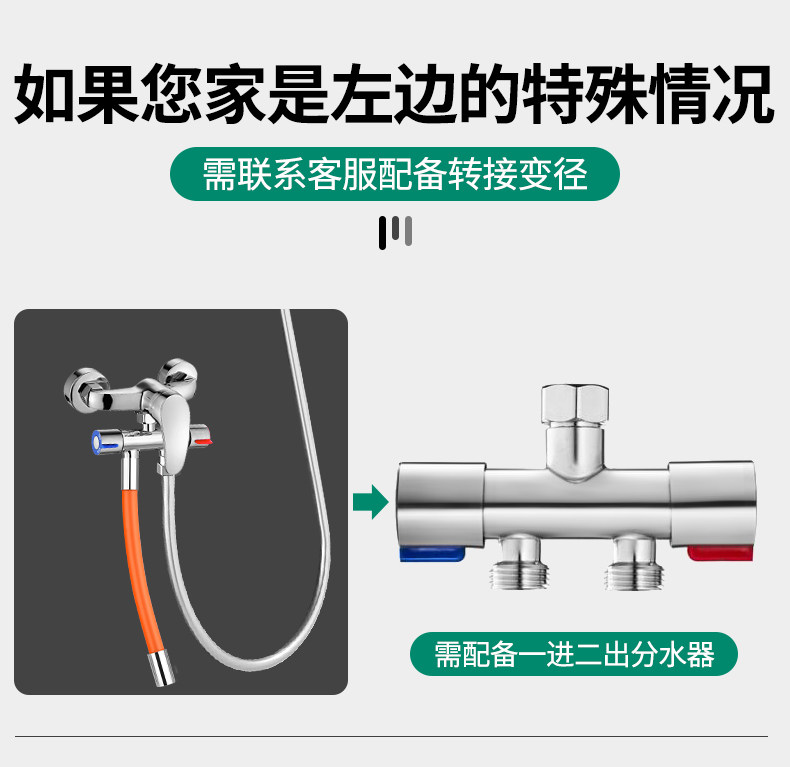 如果您家是左边的特殊情况

需联系客服配备转接变径

需配备一进二出分水器