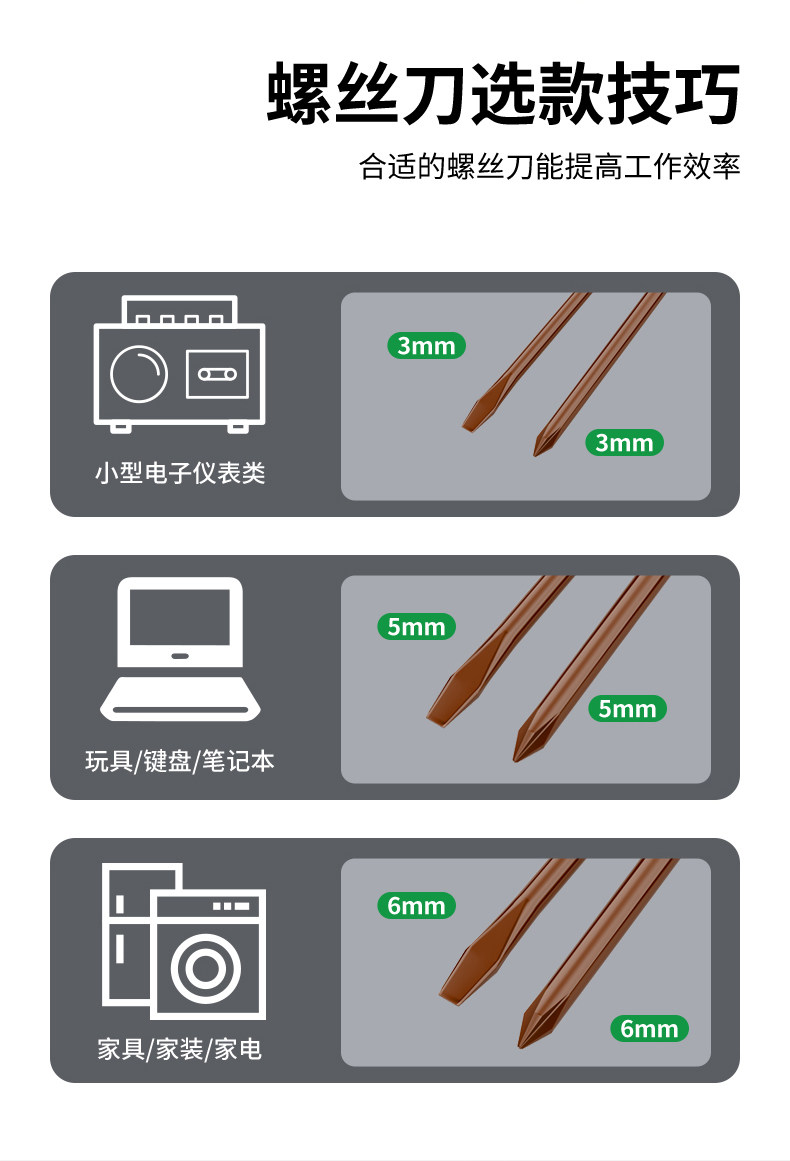 螺丝刀选款技巧

合适的螺丝刀能提高工作效率

小型电子仪表类

3mm

3mm

玩具/键盘/笔记本

5mm

5mm

家具/家装/家电

6mm

6mm