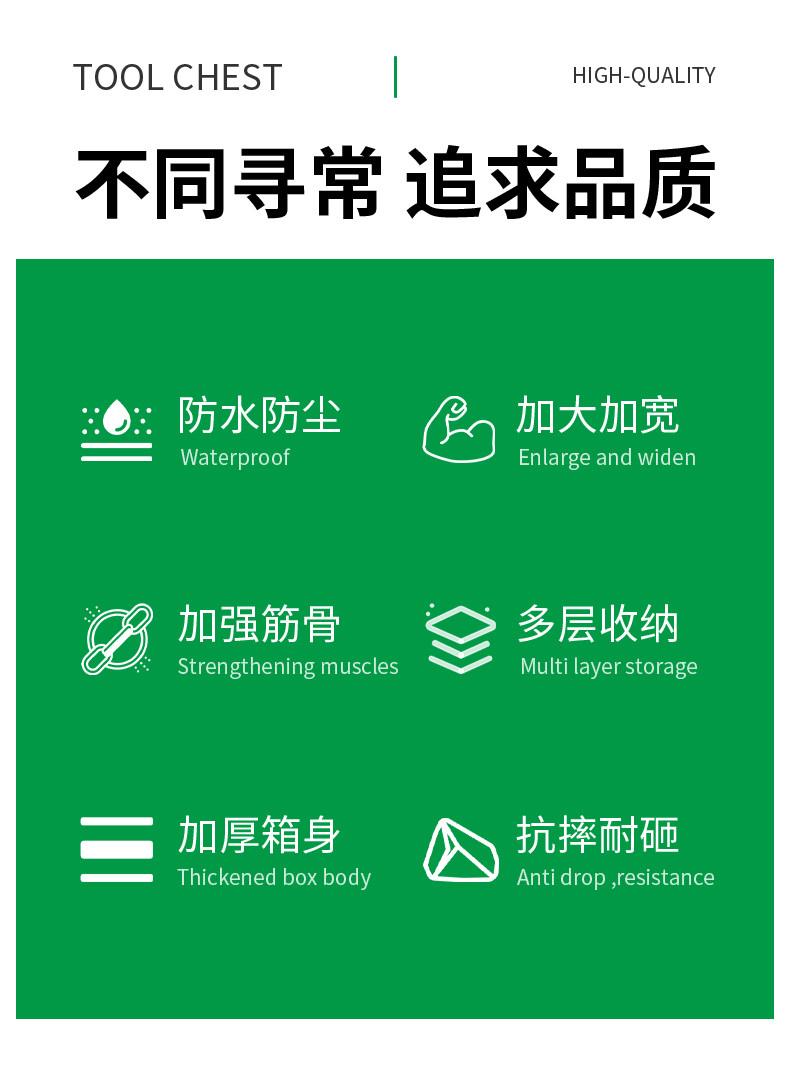 TOOL CHEST

HIGH-QUALITY

不同寻常 追求品质

防水防尘
Waterproof

加大加宽
Enlarge and widen

加强筋骨
Strengthening muscles

多层收纳
Multi layer storage

加厚箱身
Thickened box body

抗摔耐砸
Anti drop ,resistance