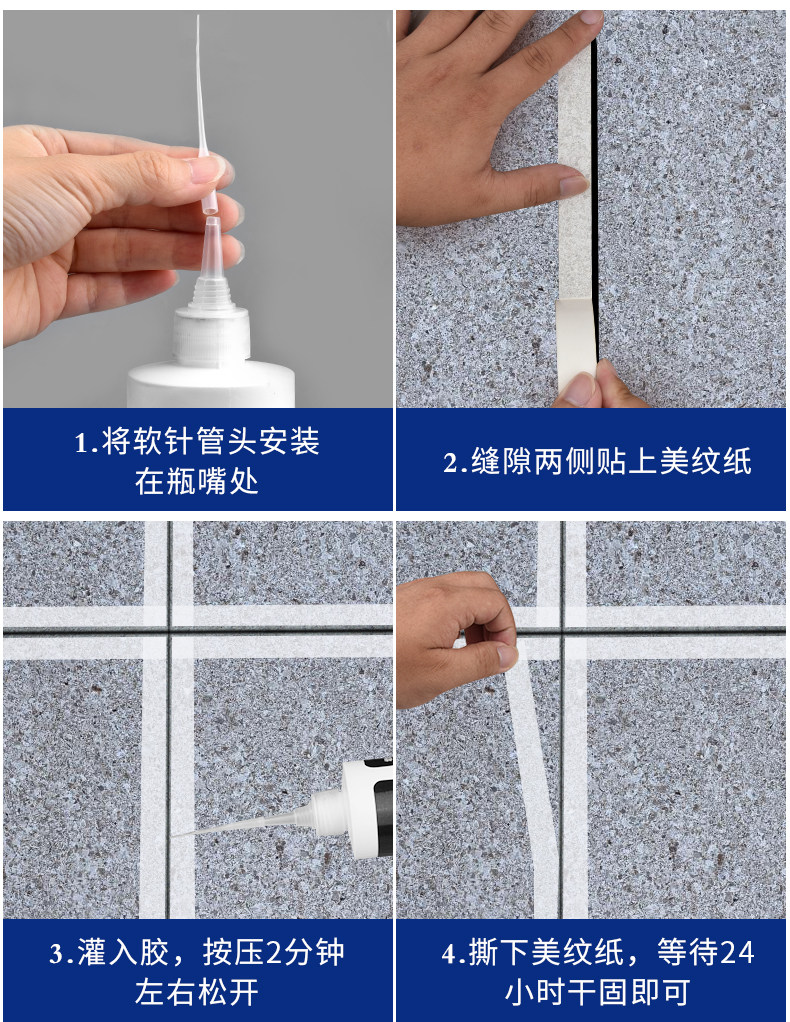 1.将软针管头安装在瓶嘴处

2.缝隙两侧贴上美纹纸

3.灌入胶，按压2分钟左右松开

4.撕下美纹纸，等待24小时干固即可