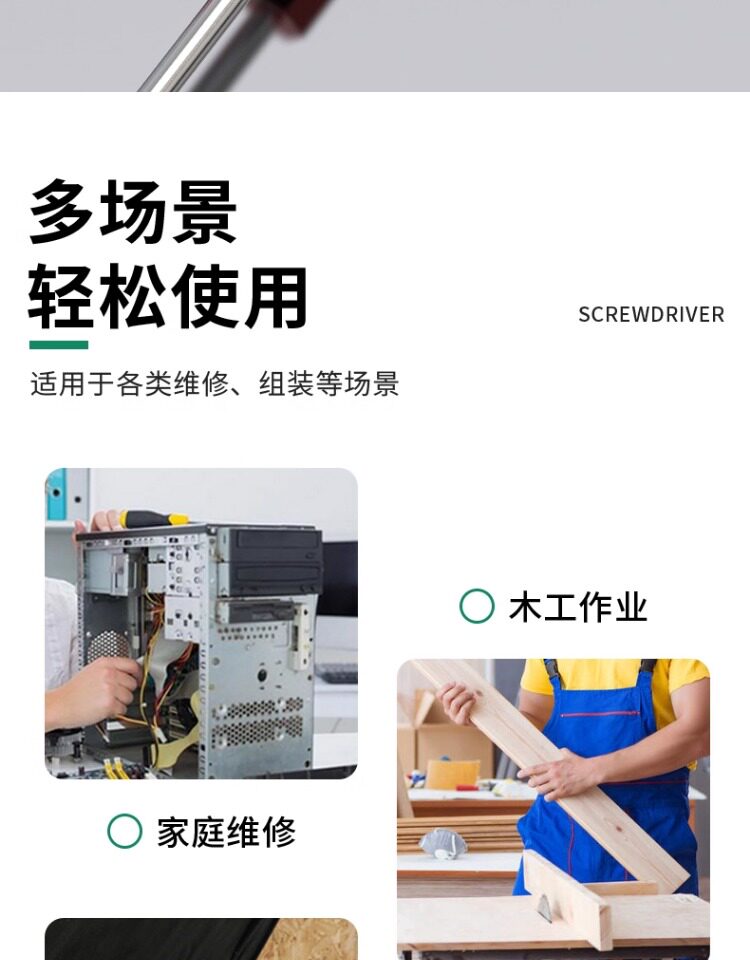 多场景
轻松使用

SCREWDRIVER

适用于各类维修、组装等场景

木工作业

家庭维修