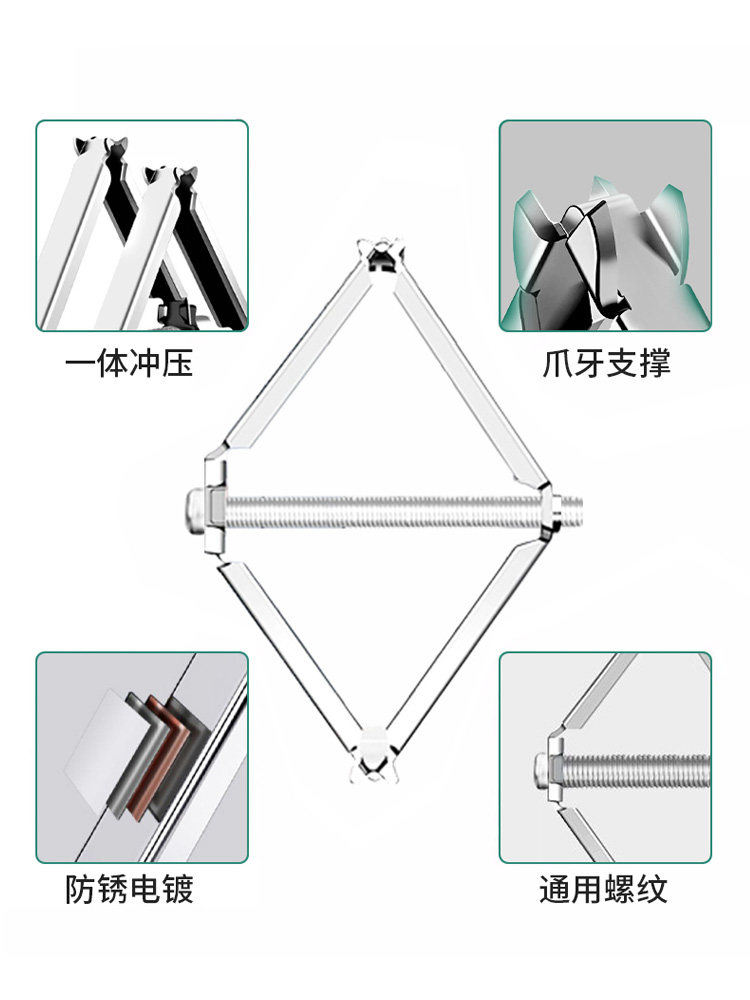 一体冲压

爪牙支撑

防锈电镀

通用螺纹