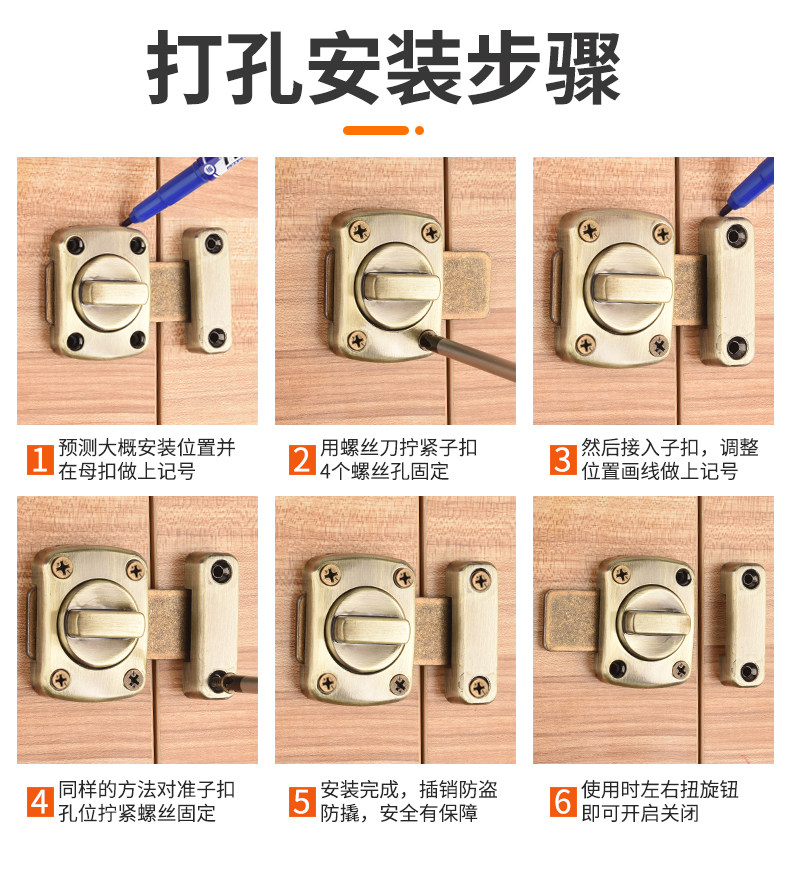 打孔安装步骤

1 预测大概安装位置并在母扣做上记号

2 用螺丝刀拧紧子扣4个螺丝孔固定

3 然后接入子扣，调整位置画线做上记号

4 同样的方法对准子扣孔位拧紧螺丝固定

5 安装完成，插销防盗防撬，安全有保障

6 使用时左右扭旋钮即可开启关闭