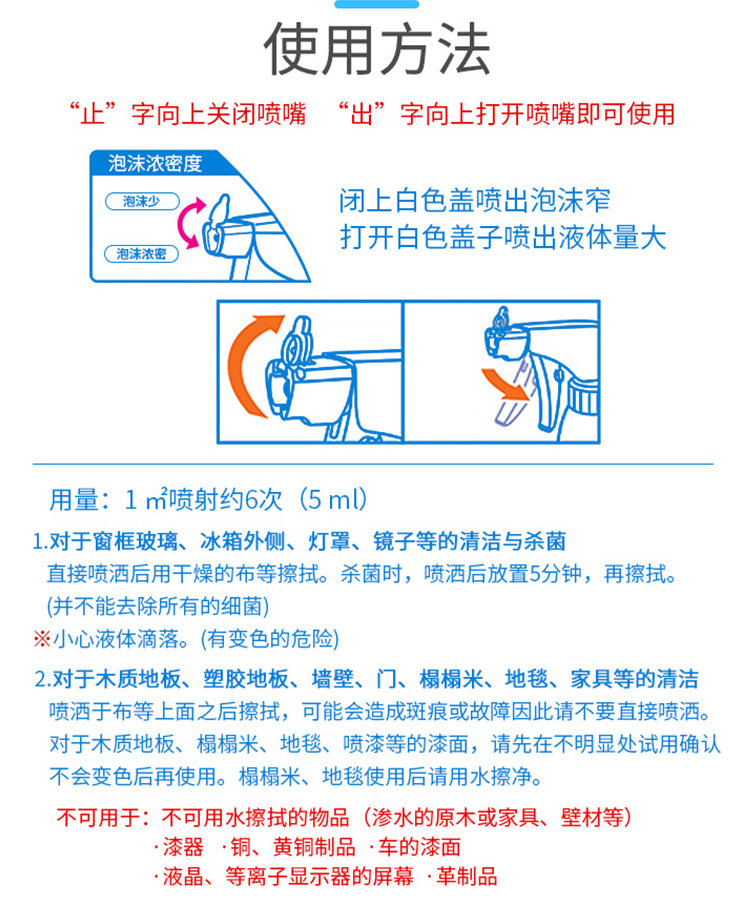 使用方法

“止”字向上关闭喷嘴　“出”字向上打开喷嘴即可使用

泡沫浓密度

泡沫少

泡沫浓密

闭上白色盖喷出泡沫窄
打开白色盖子喷出液体量大

用量：1 ㎡喷射约6次（5 ml）

1.对于窗框玻璃、冰箱外侧、灯罩、镜子等的清洁与杀菌
直接喷洒后用干燥的布等擦拭。杀菌时，喷洒后放置5分钟，再擦拭。
(并不能去除所有的细菌)
※小心液体滴落。(有变色的危险)

2.对于木质地板、塑胶地板、墙壁、门、榻榻米、地毯、家具等的清洁
喷洒于布等上面之后擦拭，可能会造成斑痕或故障因此请不要直接喷洒。
对于木质地板、榻榻米、地毯、喷漆等的漆面，请先在不明显处试用确认不会变色后再使用。榻榻米、地毯使用后请用水擦净。

不可用于：不可用水擦拭的物品（渗水的原木或家具、壁材等）
·漆器　·铜、黄铜制品　·车的漆面
·液晶、等离子显示器的屏幕　·革制品