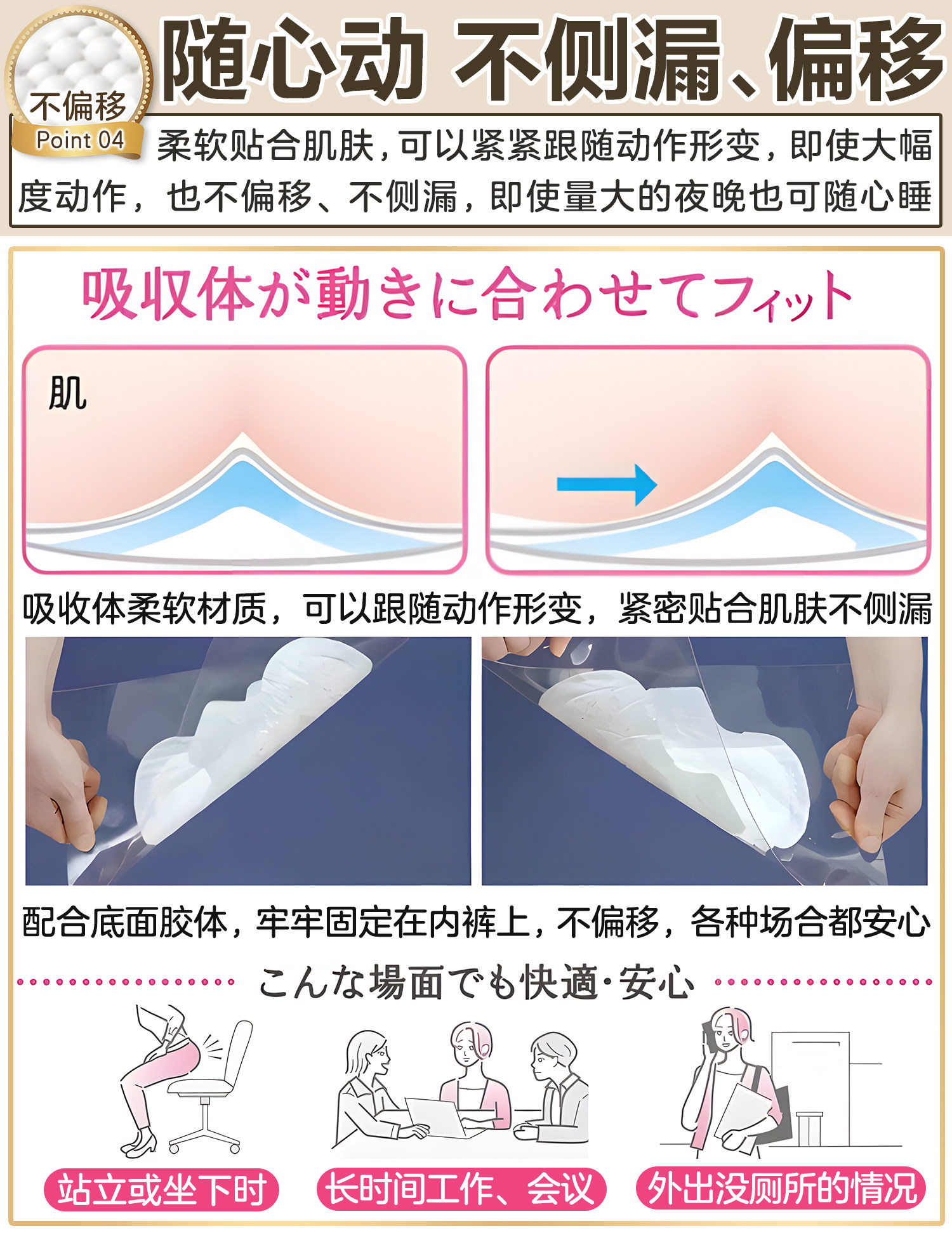 不偏移
Point 04
随心动 不侧漏、偏移

柔软贴合肌肤，可以紧紧跟随动作形变，即使大幅度动作，也不偏移、不侧漏，即使量大的夜晚也可随心睡

吸収体が動きに合わせてフィット

肌

吸收体柔软材质，可以跟随动作形变，紧密贴合肌肤不侧漏

配合底面胶体，牢牢固定在内裤上，不偏移，各种场合都安心

こんな場面でも快適·安心

站立或坐下时

长时间工作、会议

外出没厕所的情况