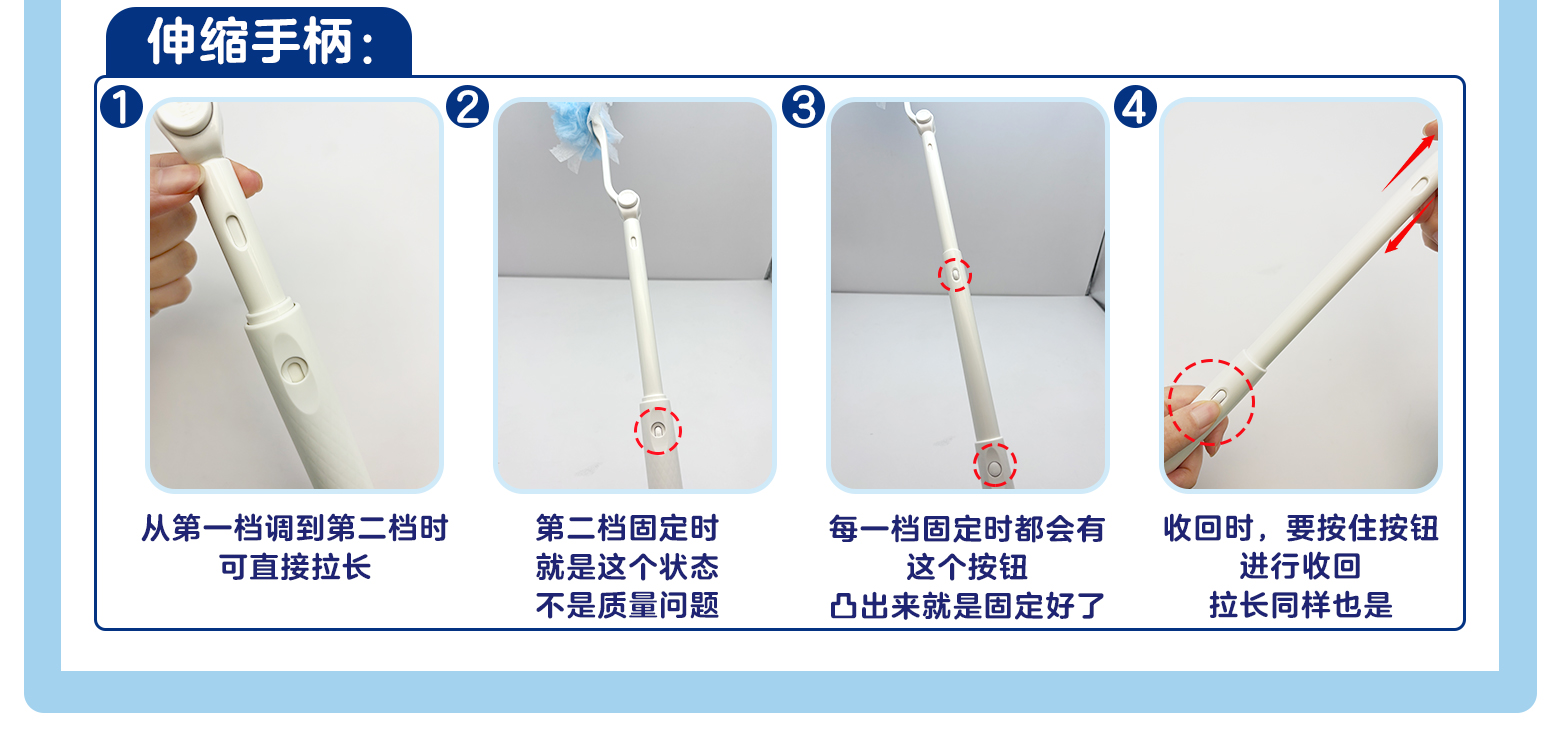 伸缩手柄：

1
从第一档调到第二档时
可直接拉长

2
第二档固定时
就是这个状态
不是质量问题

3
每一档固定时都会有
这个按钮
凸出来就是固定好了

4
收回时，要按住按钮
进行收回
拉长同样也是