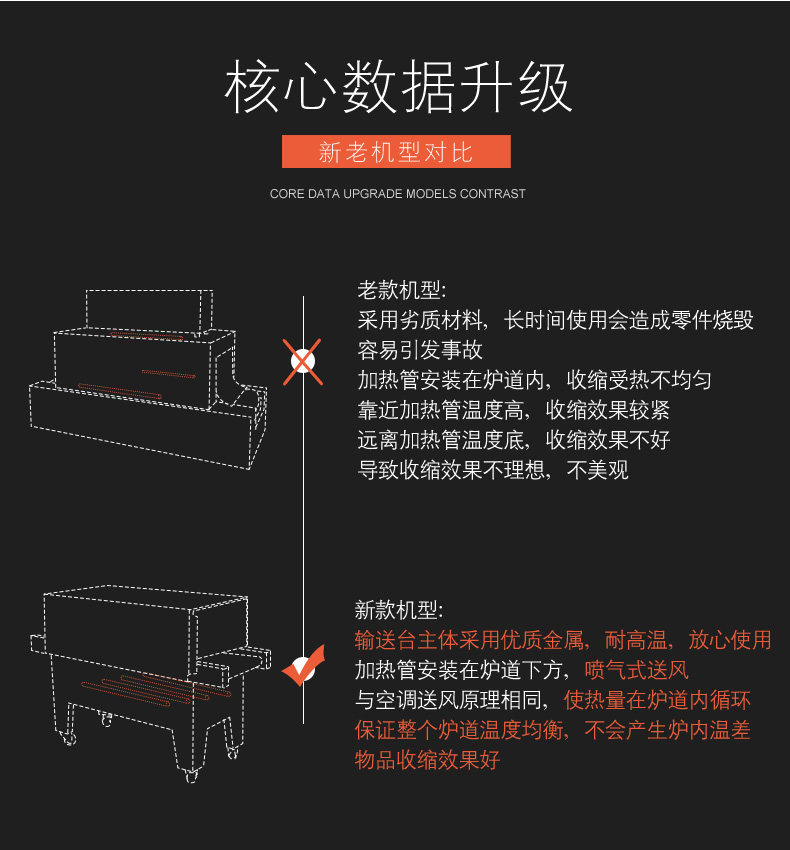 核心数据升级

新老机型对比

CORE DATA UPGRADE MODELS CONTRAST

老款机型:
采用劣质材料，长时间使用会造成零件烧毁
容易引发事故
加热管安装在炉道内，收缩受热不均匀
靠近加热管温度高，收缩效果较紧
远离加热管温度底，收缩效果不好
导致收缩效果不理想，不美观

新款机型:
输送台主体采用优质金属，耐高温，放心使用
加热管安装在炉道下方，喷气式送风
与空调送风原理相同，使热量在炉道内循环
保证整个炉道温度均衡，不会产生炉内温差
物品收缩效果好