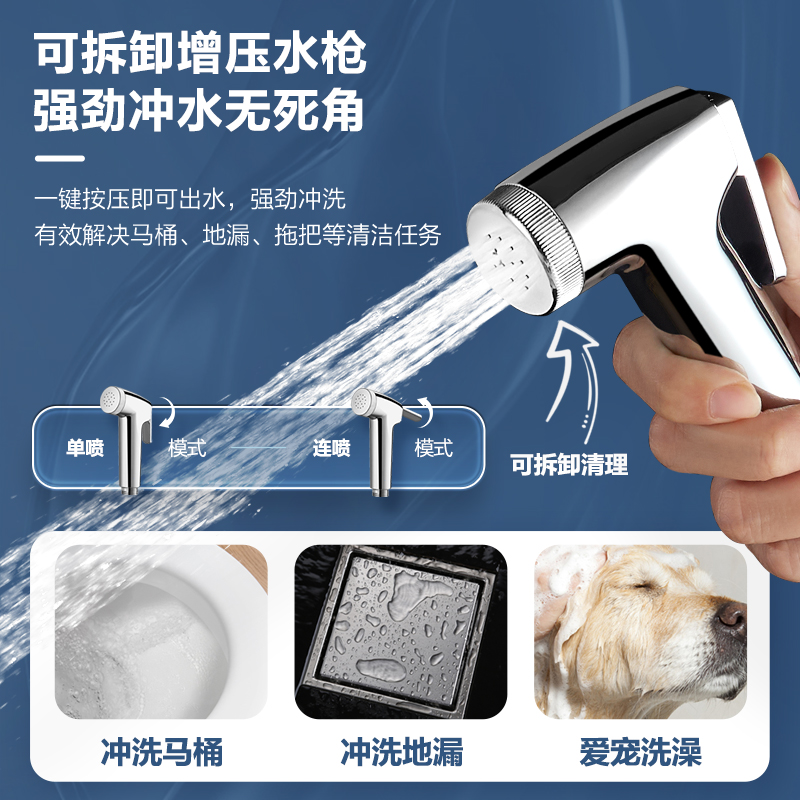 可拆卸增压水枪
强劲冲水无死角

一键按压即可出水，强劲冲洗
有效解决马桶、地漏、拖把等清洁任务

单喷 模式 连喷 模式

可拆卸清理

冲洗马桶 冲洗地漏 爱宠洗澡