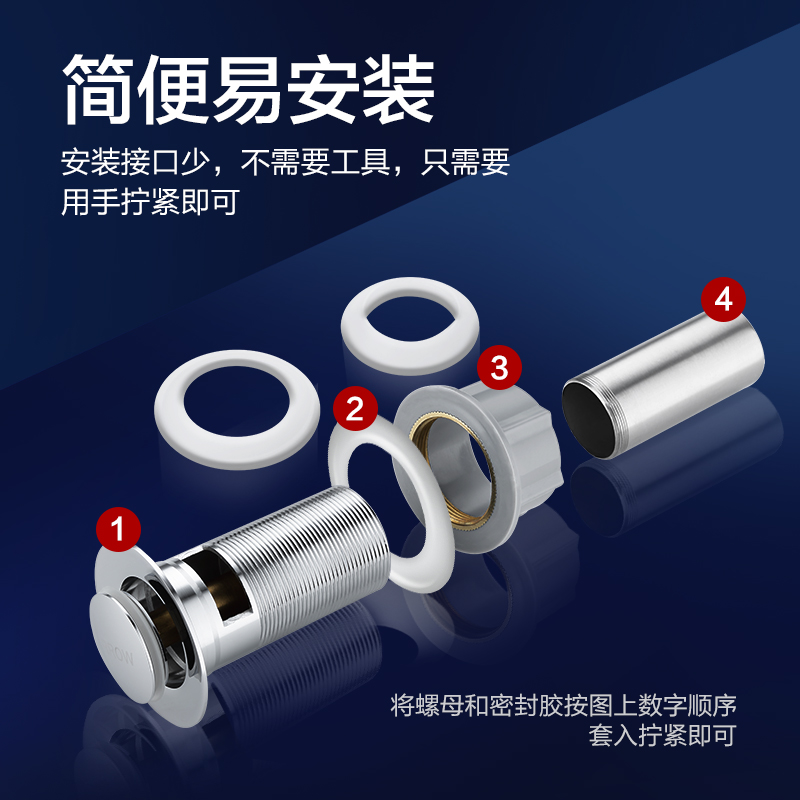 简便易安装

安装接口少，不需要工具，只需要用手拧紧即可

4

3

2

1

将螺母和密封胶按图上数字顺序套入拧紧即可