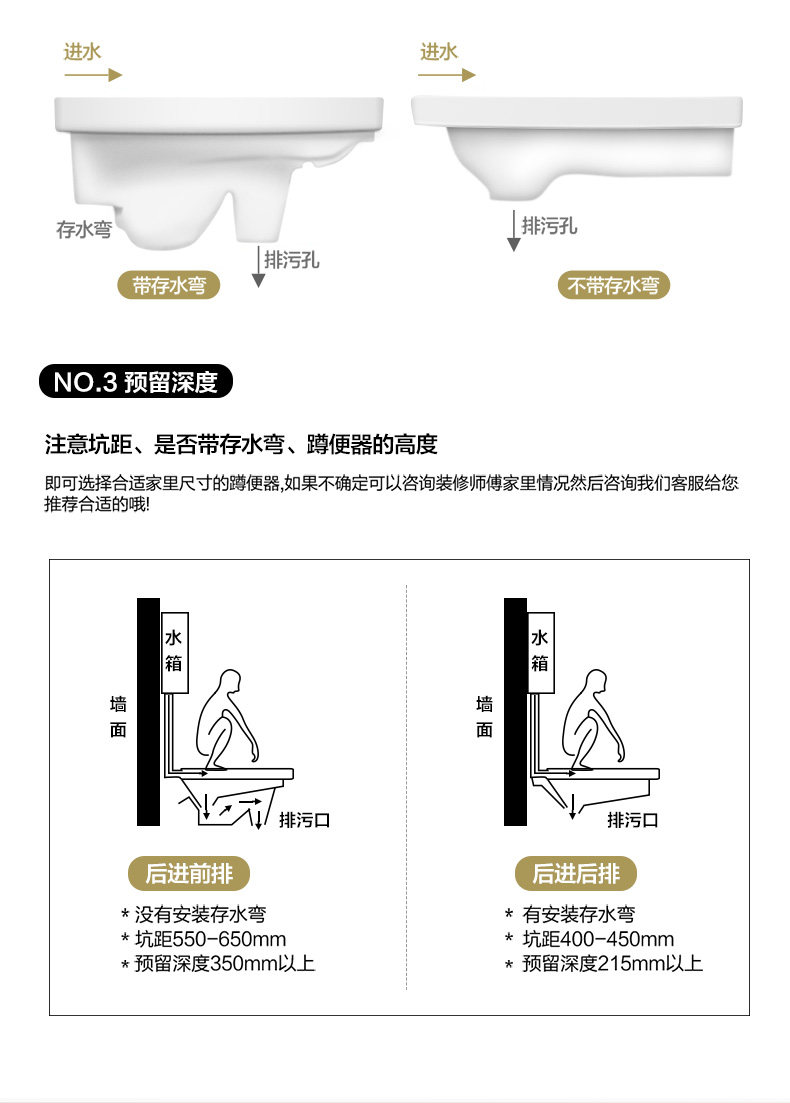 进水

存水弯

排污孔

带存水弯

进水

排污孔

不带存水弯

NO.3 预留深度

注意坑距、是否带存水弯、蹲便器的高度

即可选择合适家里尺寸的蹲便器,如果不确定可以咨询装修师傅家里情况然后咨询我们客服给您推荐合适的哦!

水箱

墙面

排污口

后进前排

* 没有安装存水弯
* 坑距550-650mm
* 预留深度350mm以上

水箱

墙面

排污口

后进后排

* 有安装存水弯
* 坑距400-450mm
* 预留深度215mm以上