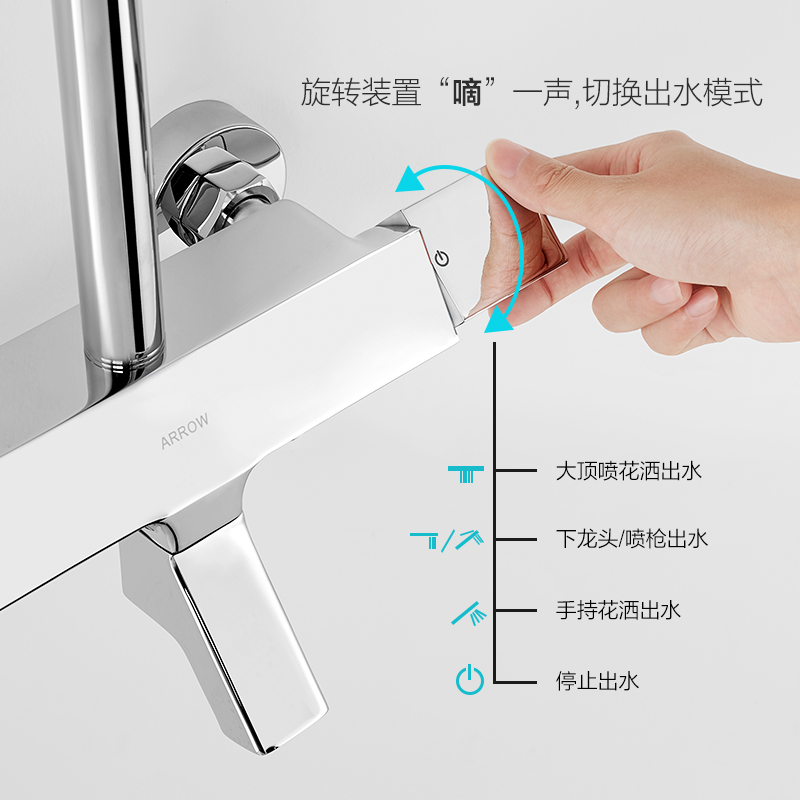 旋转装置“嘀”一声,切换出水模式

ARROW

大顶喷花洒出水

下龙头/喷枪出水

手持花洒出水

停止出水