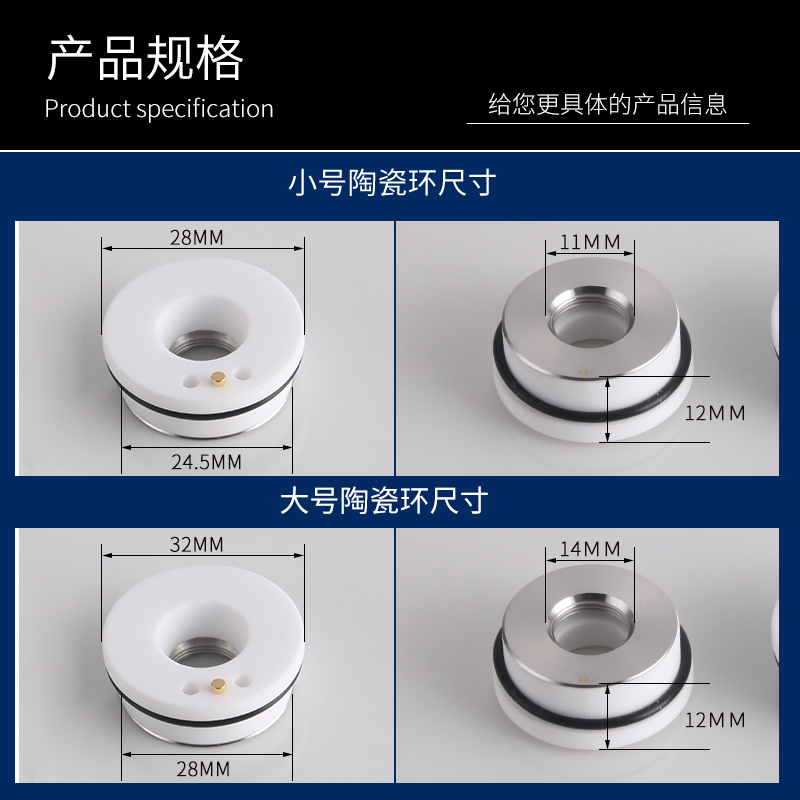 产品规格
Product specification

给您更具体的产品信息

小号陶瓷环尺寸

28MM

24.5MM

11MM

12MM

大号陶瓷环尺寸

32MM

28MM

14MM

12MM