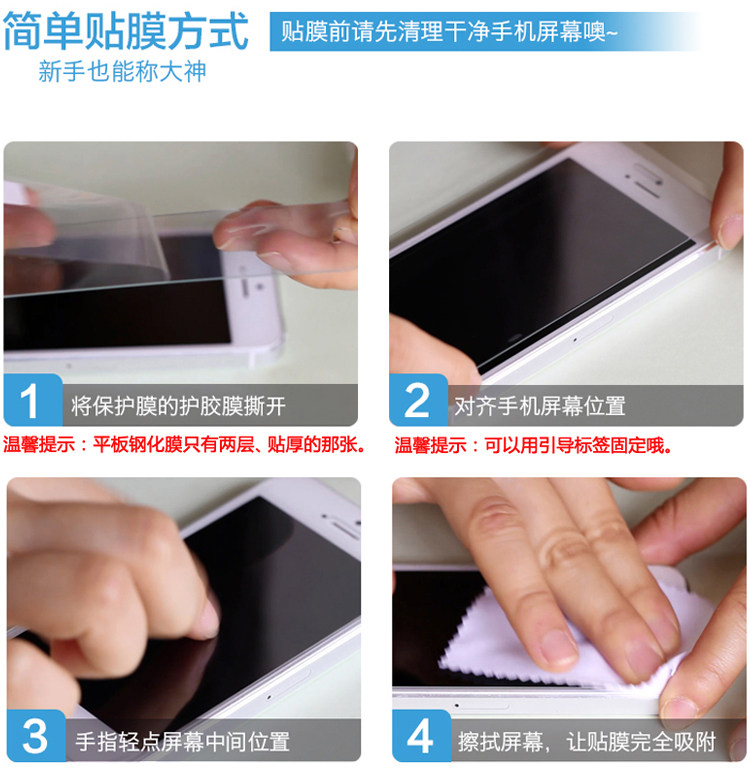 简单贴膜方式

新手也能称大神

贴膜前请先清理干净手机屏幕噢~

1 将保护膜的护胶膜撕开

温馨提示：平板钢化膜只有两层、贴厚的那张。

2 对齐手机屏幕位置

温馨提示：可以用引导标签固定哦。

3 手指轻点屏幕中间位置

4 擦拭屏幕，让贴膜完全吸附