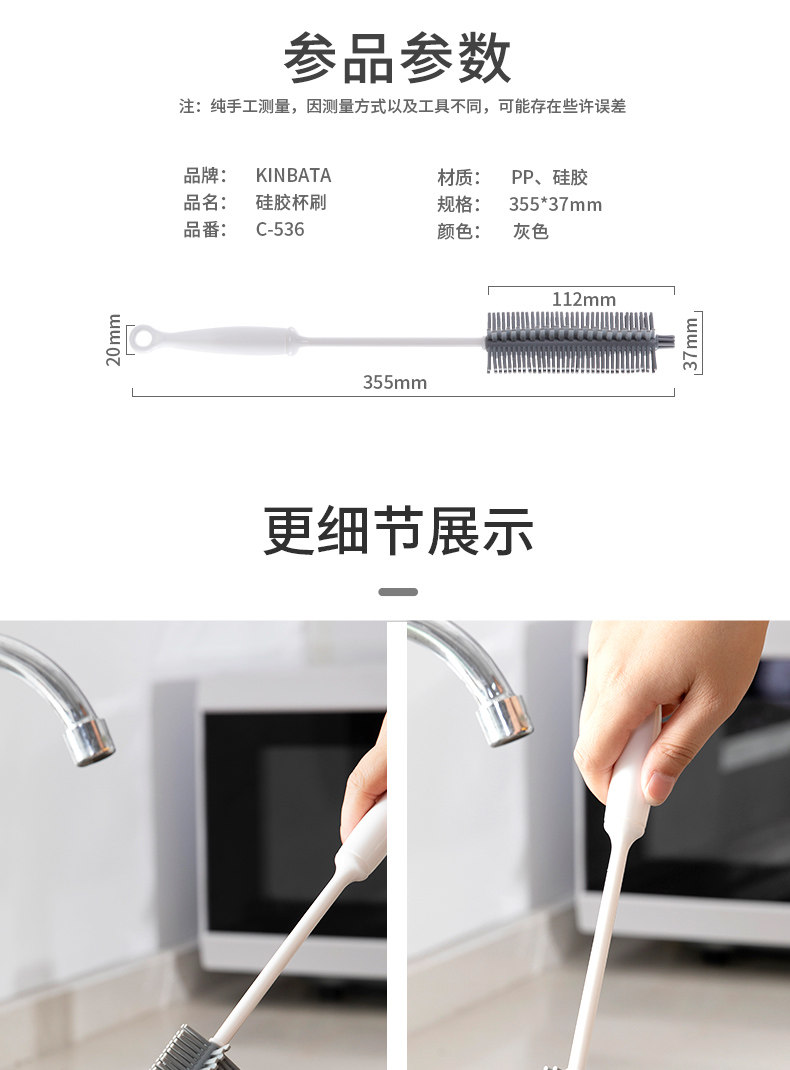 参品参数

注：纯手工测量，因测量方式以及工具不同，可能存在些许误差

品牌： KINBATA
品名： 硅胶杯刷
品番： C-536

材质： PP、硅胶
规格： 355*37mm
颜色： 灰色

112mm
20mm
37mm
355mm

更细节展示