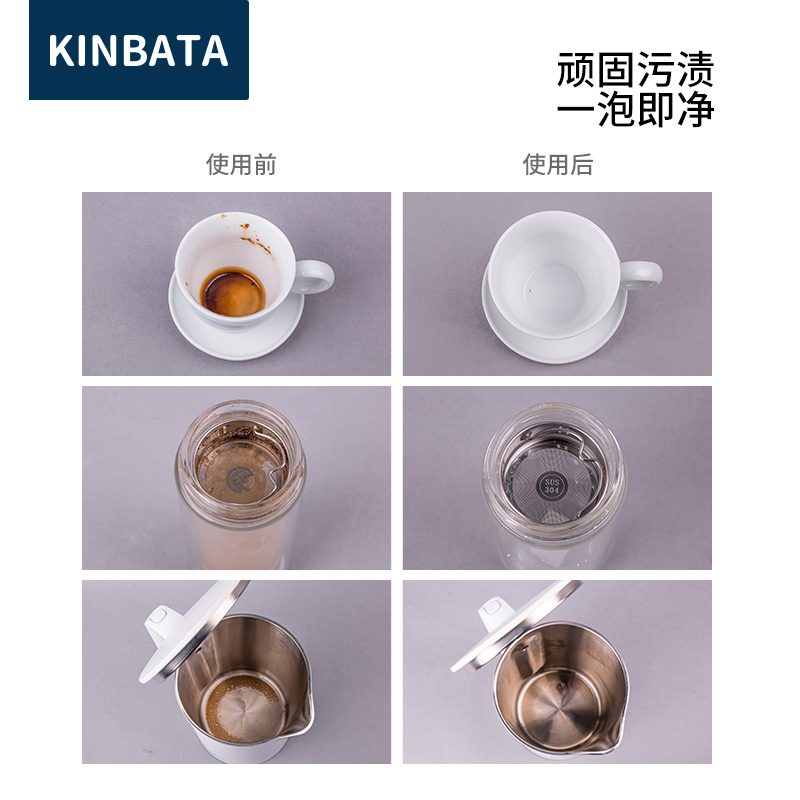 KINBATA

顽固污渍
一泡即净

使用前

使用后

SUS
304