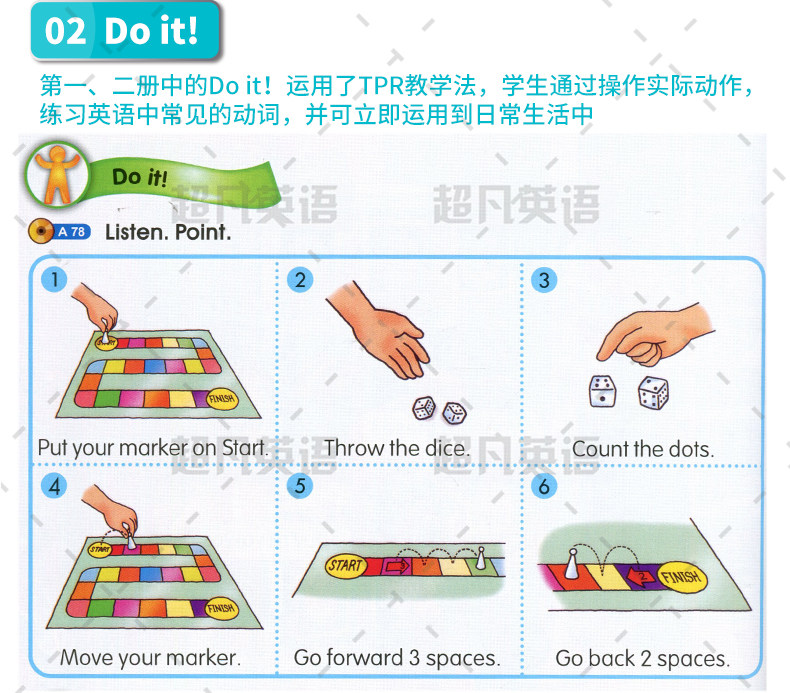 02 Do it!

第一、二册中的Do it！运用了TPR教学法，学生通过操作实际动作，练习英语中常见的动词，并可立即运用到日常生活中

Do it!

超凡英语 超凡英语

A 78 Listen. Point.

1 START FINISH Put your marker on Start.

2 Throw the dice.

3 Count the dots.

超凡英语 超凡英语

4 START FINISH Move your marker.

5 START Go forward 3 spaces.

6 2 FINISH Go back 2 spaces.