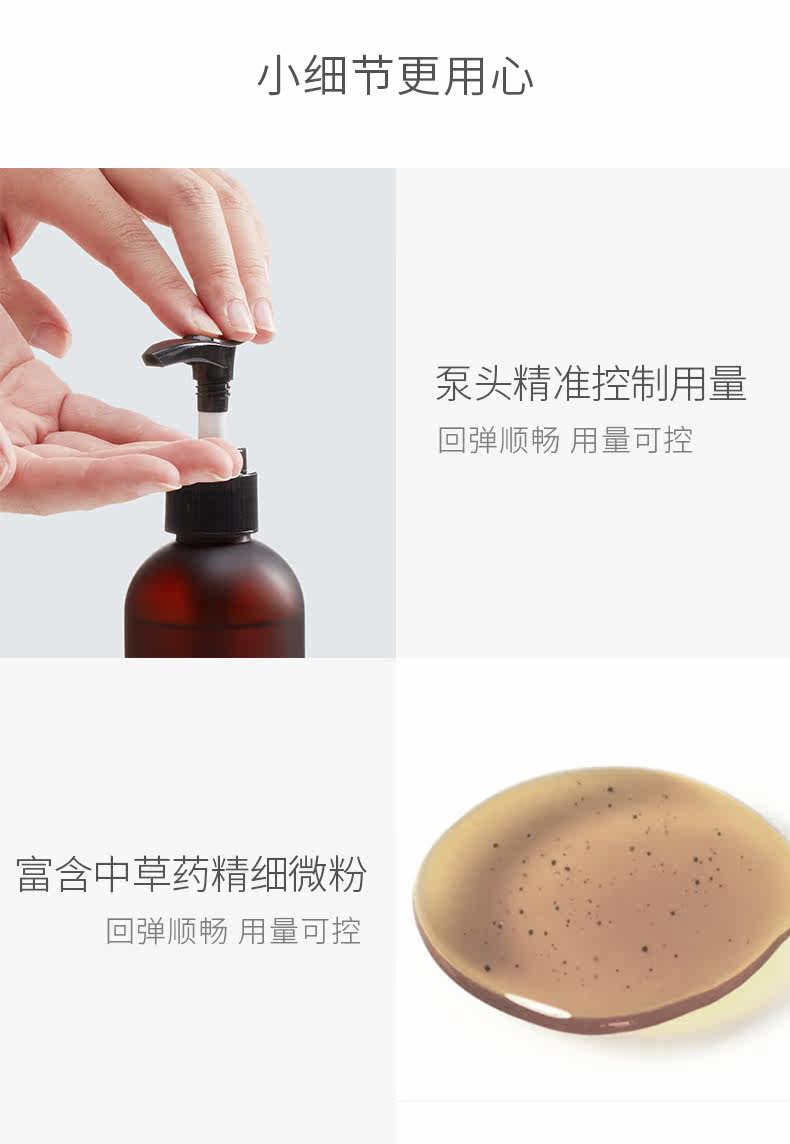 小细节更用心

泵头精准控制用量

回弹顺畅 用量可控

富含中草药精细微粉

回弹顺畅 用量可控