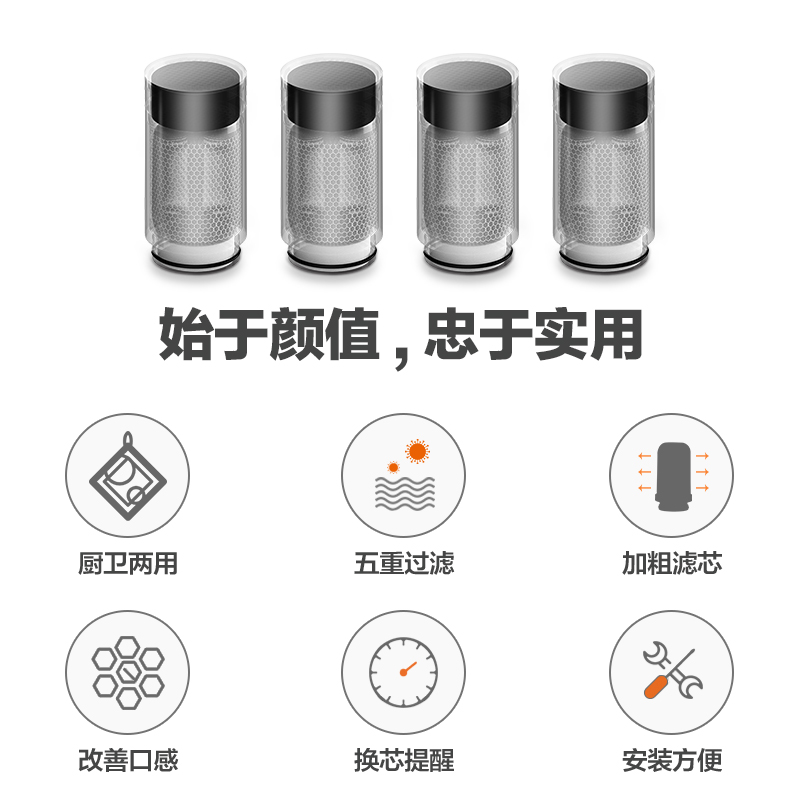 始于颜值，忠于实用

厨卫两用

五重过滤

加粗滤芯

改善口感

换芯提醒

安装方便