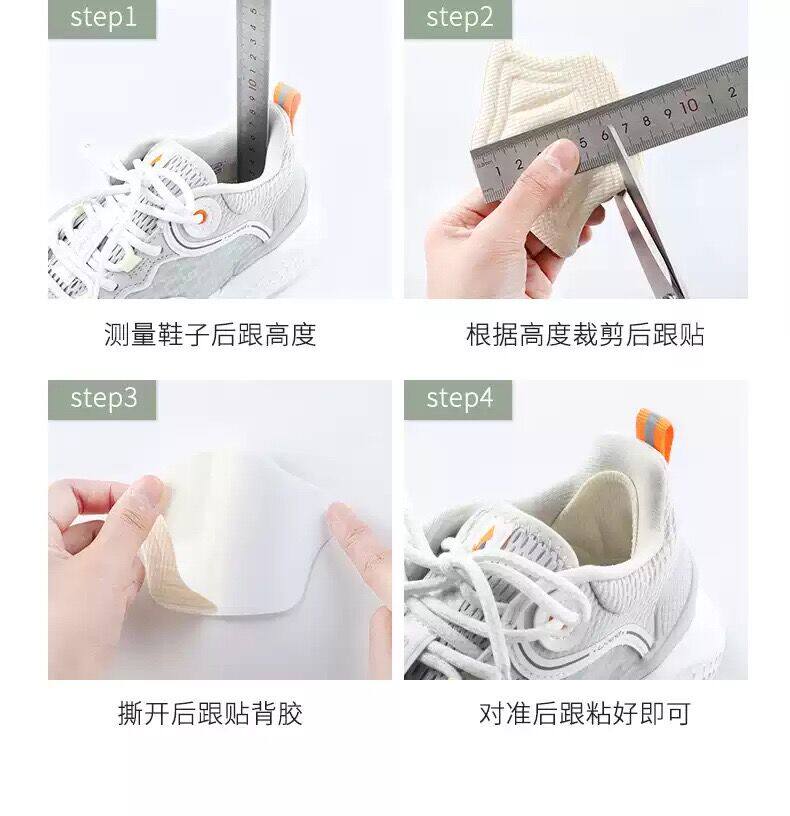 step1

测量鞋子后跟高度

step2

根据高度裁剪后跟贴

step3

撕开后跟贴背胶

step4

对准后跟粘好即可