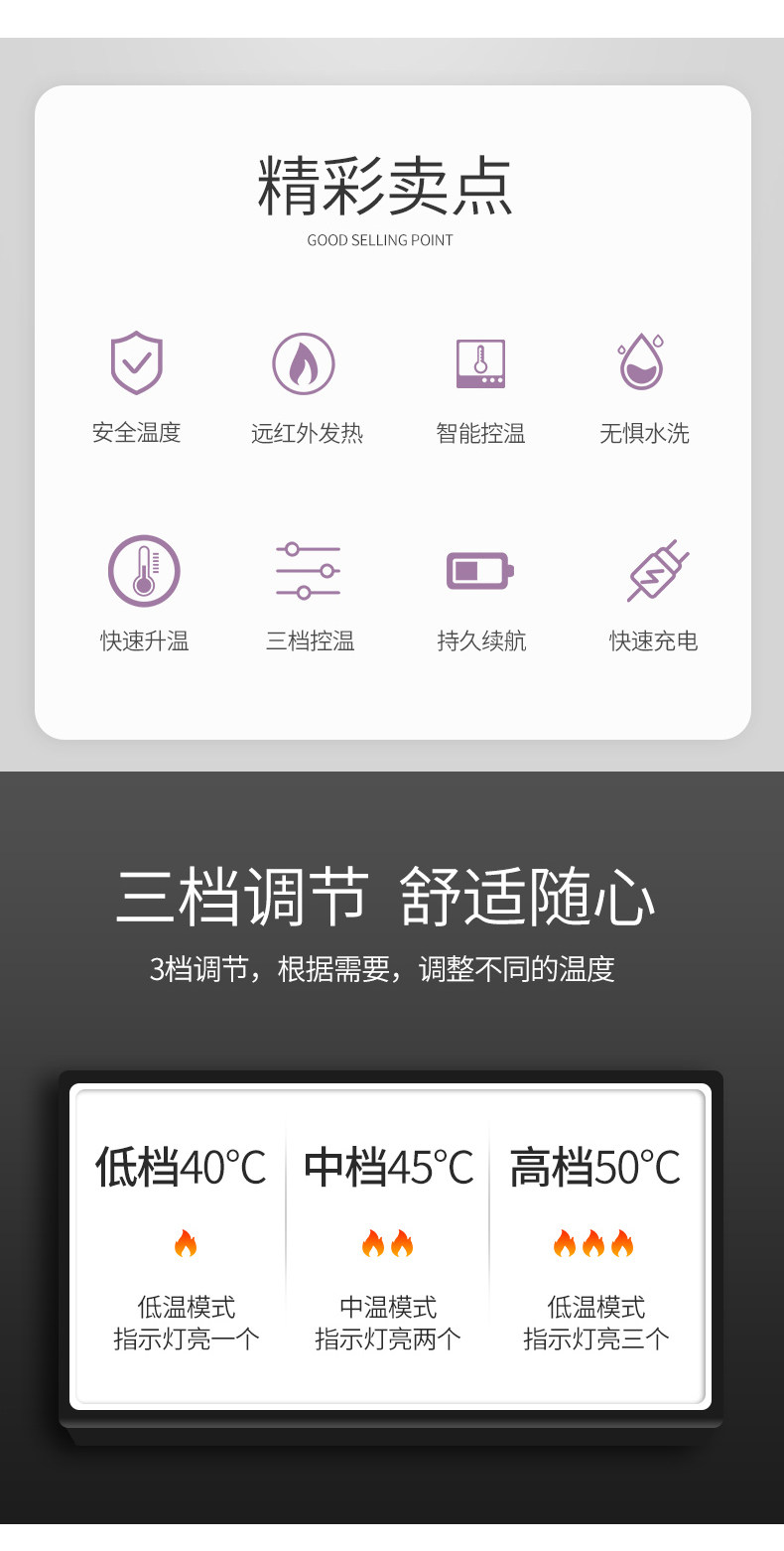 精彩卖点
GOOD SELLING POINT

安全温度

远红外发热

智能控温

无惧水洗

快速升温

三档控温

持久续航

快速充电

三档调节 舒适随心
3档调节，根据需要，调整不同的温度

低档40℃
低温模式
指示灯亮一个

中档45℃
中温模式
指示灯亮两个

高档50℃
低温模式
指示灯亮三个