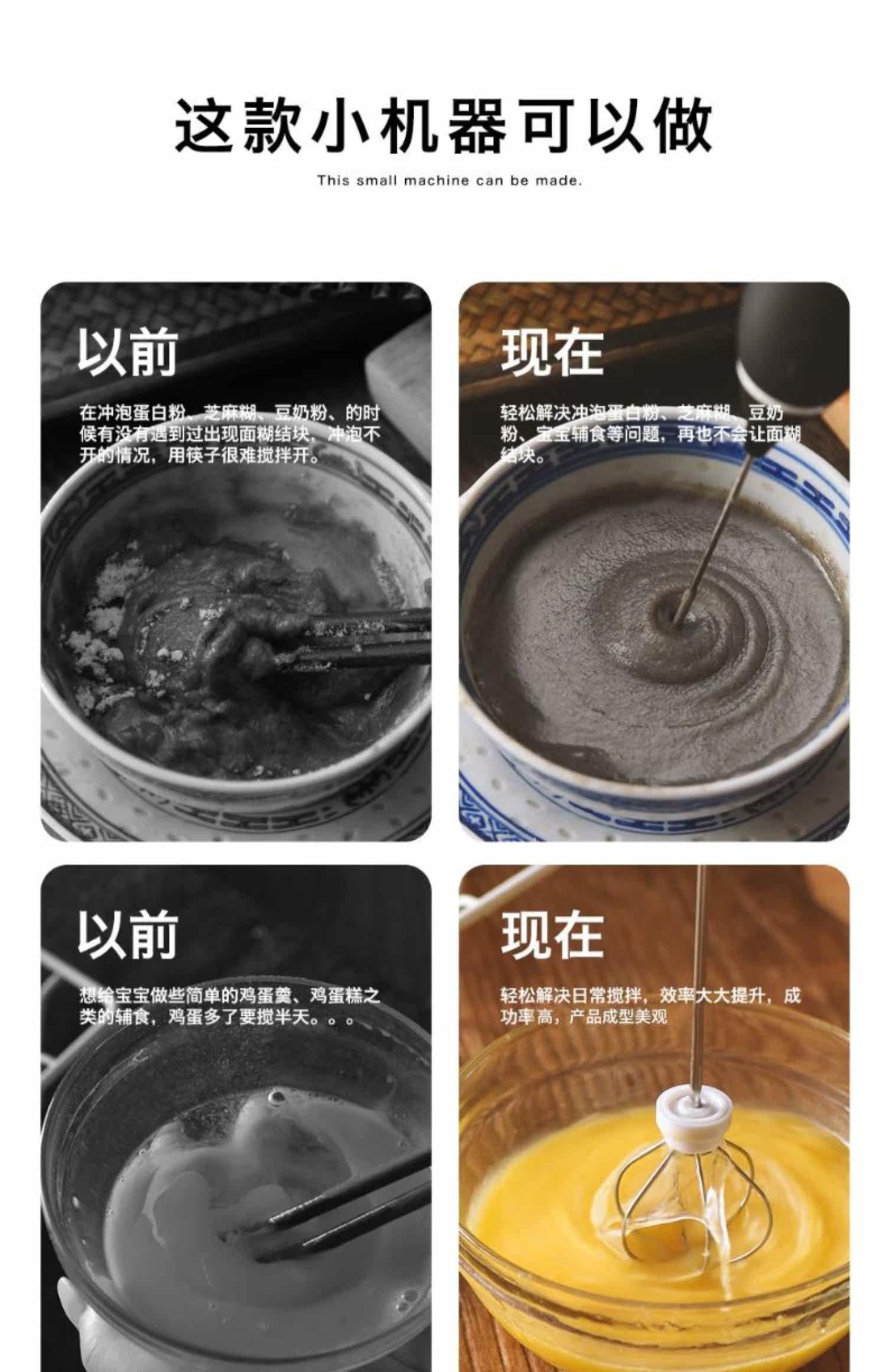 这款小机器可以做

This small machine can be made.

以前

在冲泡蛋白粉、芝麻糊、豆奶粉、的时候有没有遇到过出现面糊结块，冲泡不开的情况，用筷子很难搅拌开。

现在

轻松解决冲泡蛋白粉、芝麻糊、豆奶粉、宝宝辅食等问题，再也不会让面糊结块。

以前

想给宝宝做些简单的鸡蛋羹、鸡蛋糕之类的辅食，鸡蛋多了要搅半天。。。

现在

轻松解决日常搅拌，效率大大提升，成功率高，产品成型美观